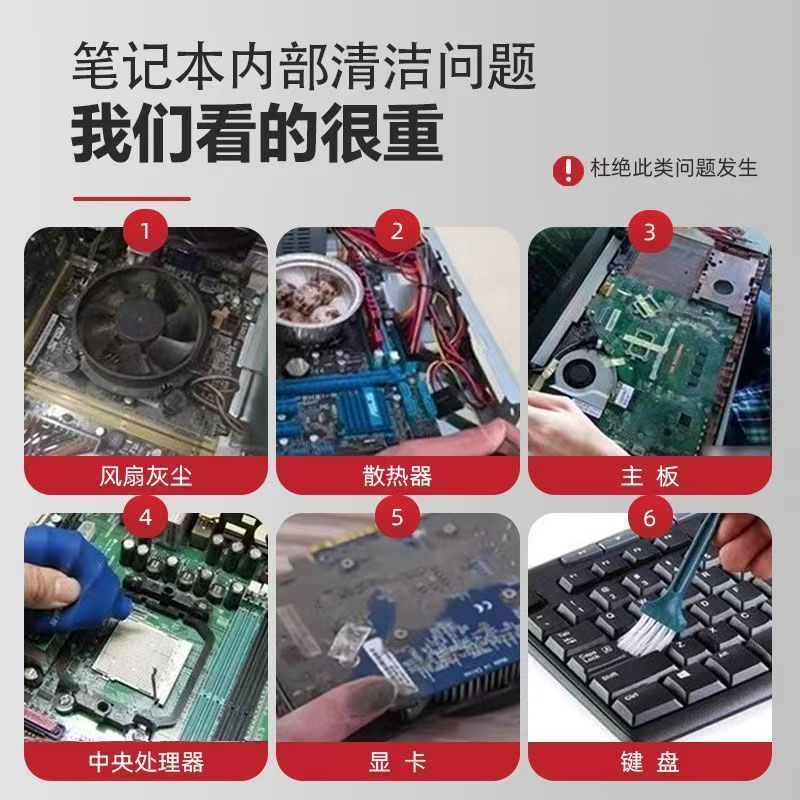 笔记本内部清洁问题
我们看的很重

! 杜绝此类问题发生

1
风扇灰尘

2
散热器

3
主 板

4
中央处理器

5
显 卡

6
键 盘