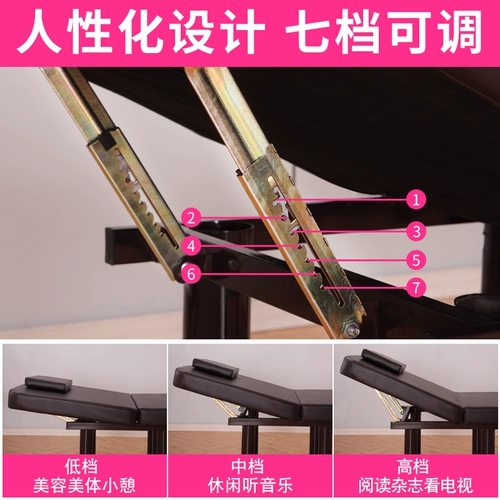 人性化设计 七档可调

1
2
3
4
5
6
7

低档
美容美体小憩

中档
休闲听音乐

高档
阅读杂志看电视