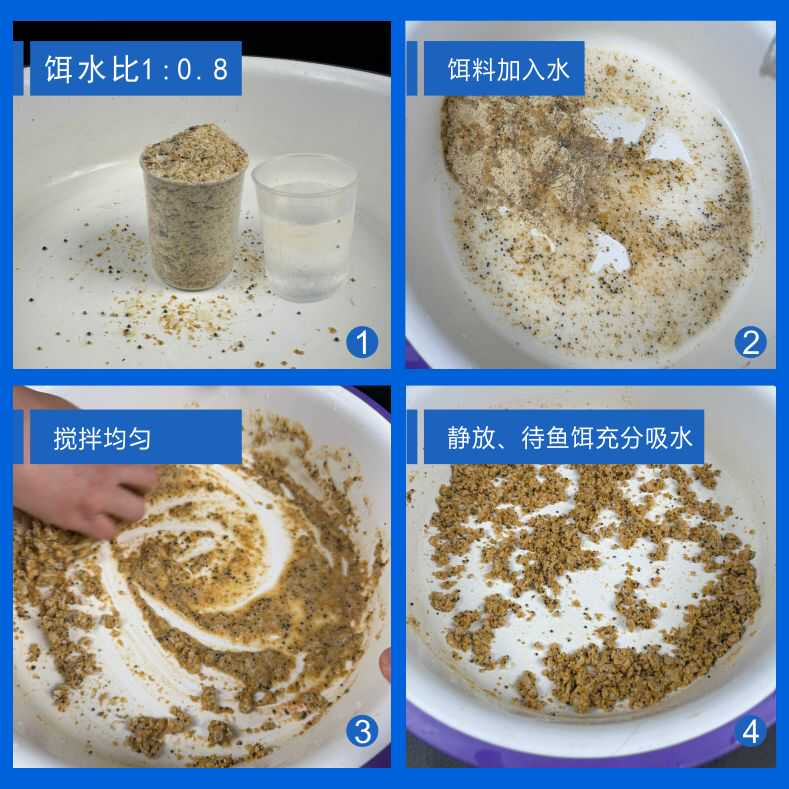 饵水比1:0.8

1

饵料加入水

2

搅拌均匀

3

静放、待鱼饵充分吸水

4