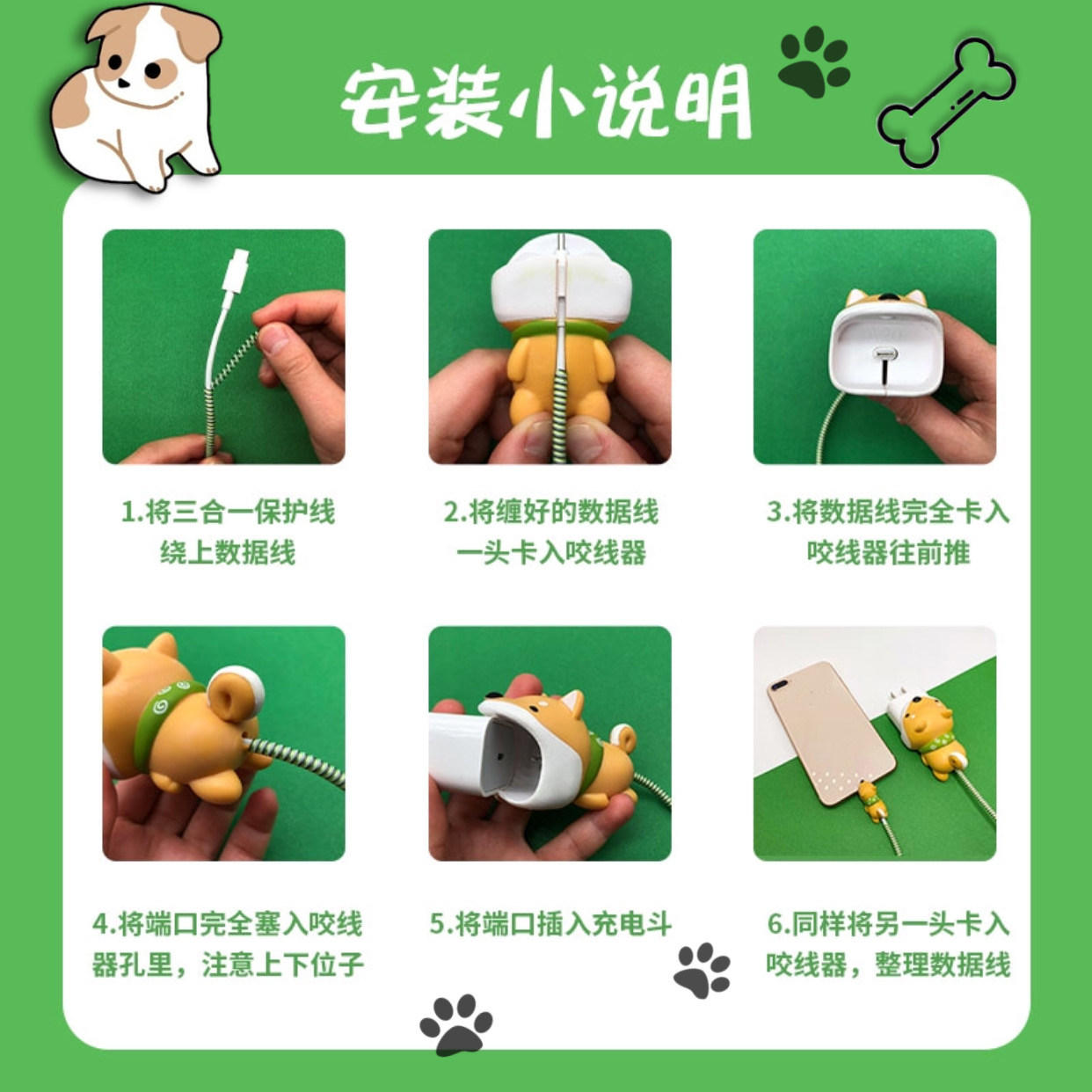 安装小说明

1.将三合一保护线绕上数据线

2.将缠好的数据线一头卡入咬线器

3.将数据线完全卡入咬线器往前推

4.将端口完全塞入咬线器孔里，注意上下位子

5.将端口插入充电斗

6.同样将另一头卡入咬线器，整理数据线