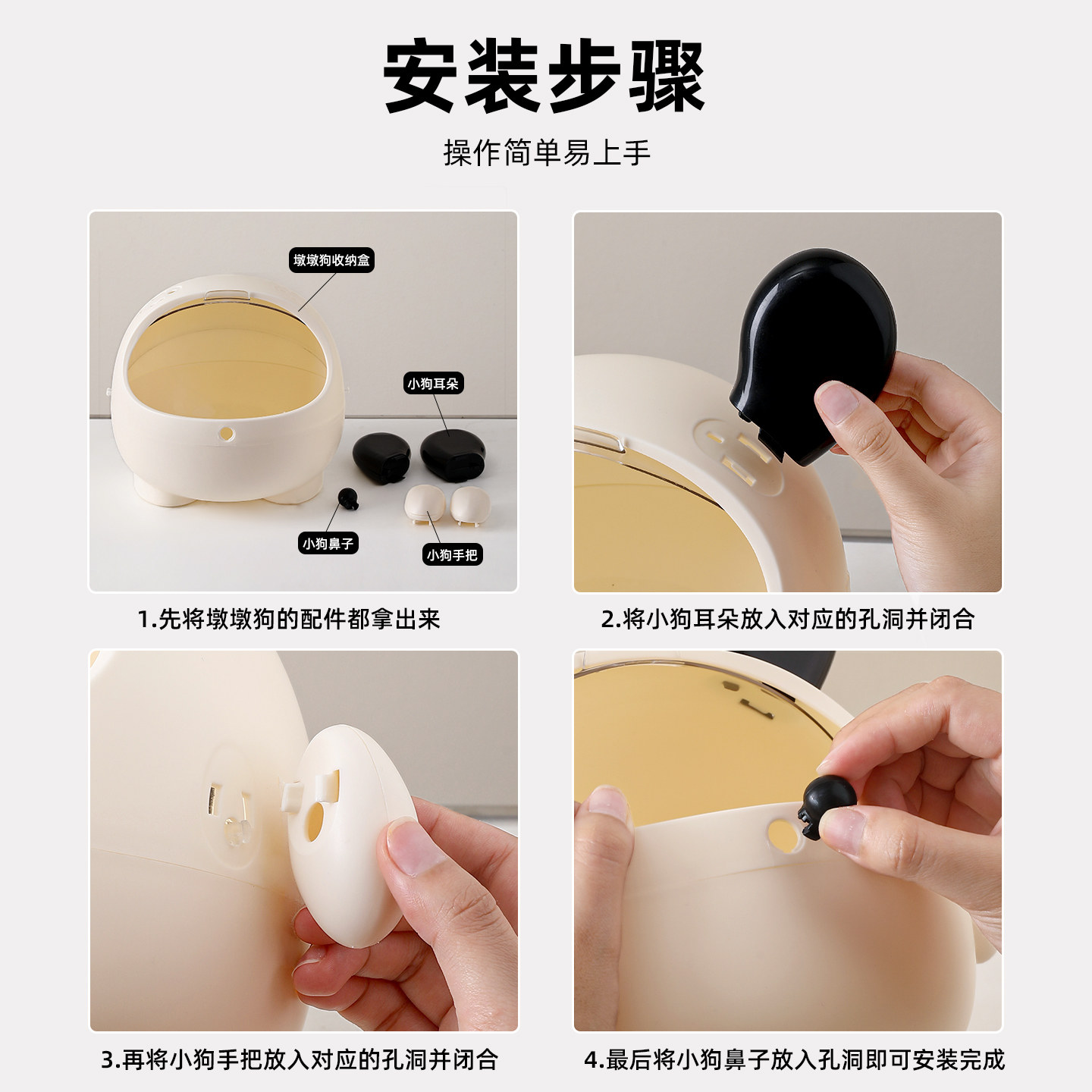 安装步骤

操作简单易上手

墩墩狗收纳盒

小狗耳朵

小狗鼻子

小狗手把

1.先将墩墩狗的配件都拿出来

2.将小狗耳朵放入对应的孔洞并闭合

3.再将小狗手把放入对应的孔洞并闭合

4.最后将小狗鼻子放入孔洞即可安装完成