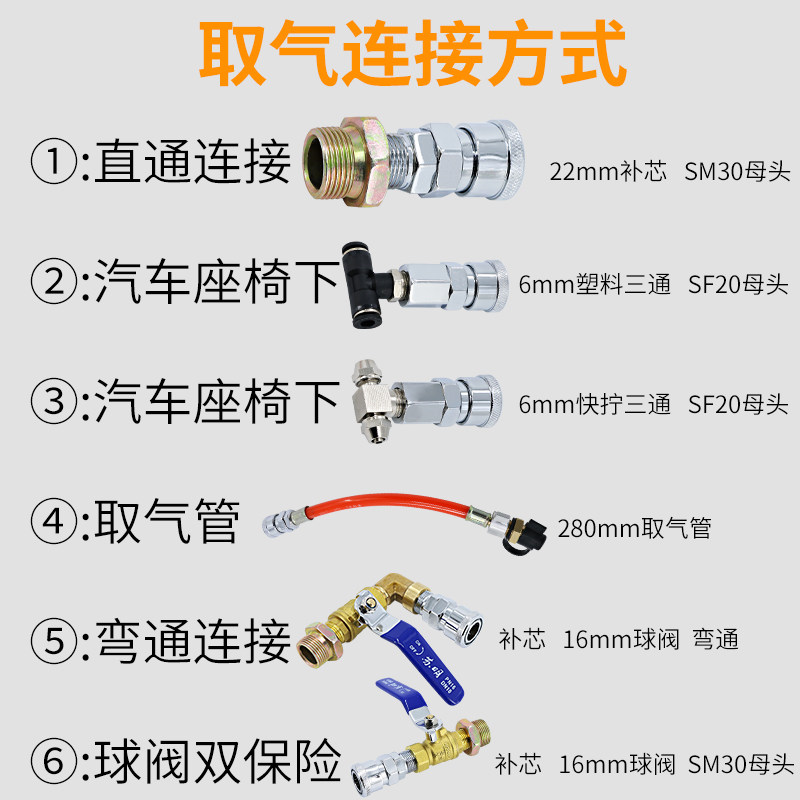 取气连接方式

①:直通连接 22mm补芯 SM30母头

②:汽车座椅下 6mm塑料三通 SF20母头

③:汽车座椅下 6mm快拧三通 SF20母头

④:取气管 280mm取气管

⑤:弯通连接 补芯 16mm球阀 弯通

⑥:球阀双保险 补芯 16mm球阀 SM30母头