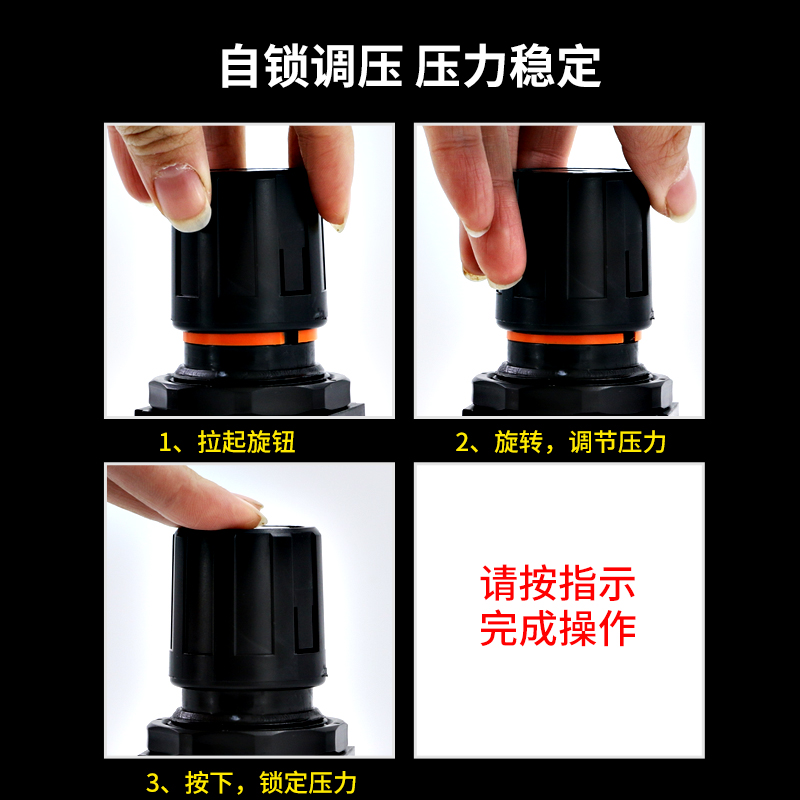 自锁调压 压力稳定

1、拉起旋钮

2、旋转，调节压力

3、按下，锁定压力

请按指示
完成操作