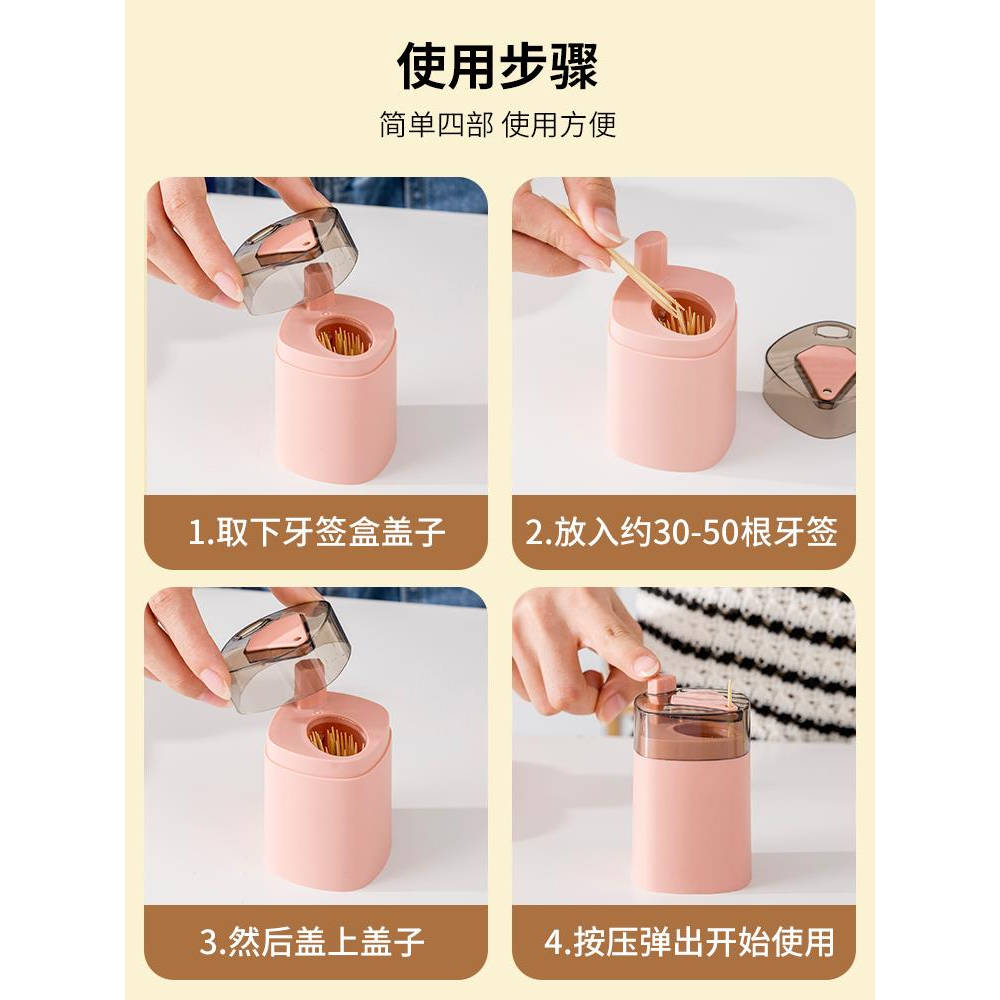 使用步骤

简单四部 使用方便

1.取下牙签盒盖子

2.放入约30-50根牙签

3.然后盖上盖子

4.按压弹出开始使用