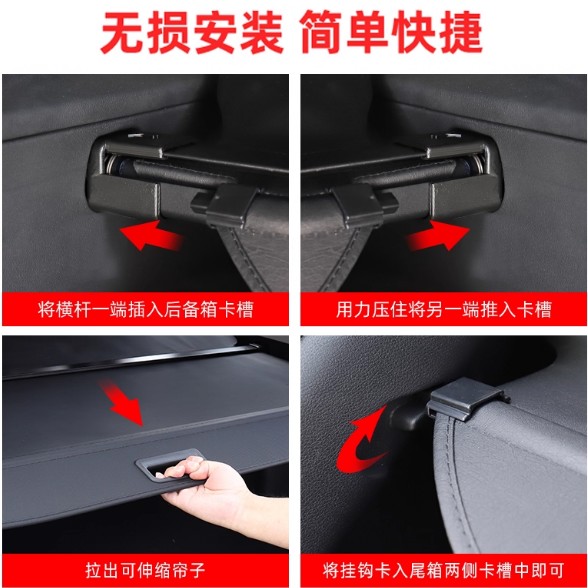 无损安装 简单快捷

将横杆一端插入后备箱卡槽

用力压住将另一端推入卡槽

拉出可伸缩帘子

将挂钩卡入尾箱两侧卡槽中即可