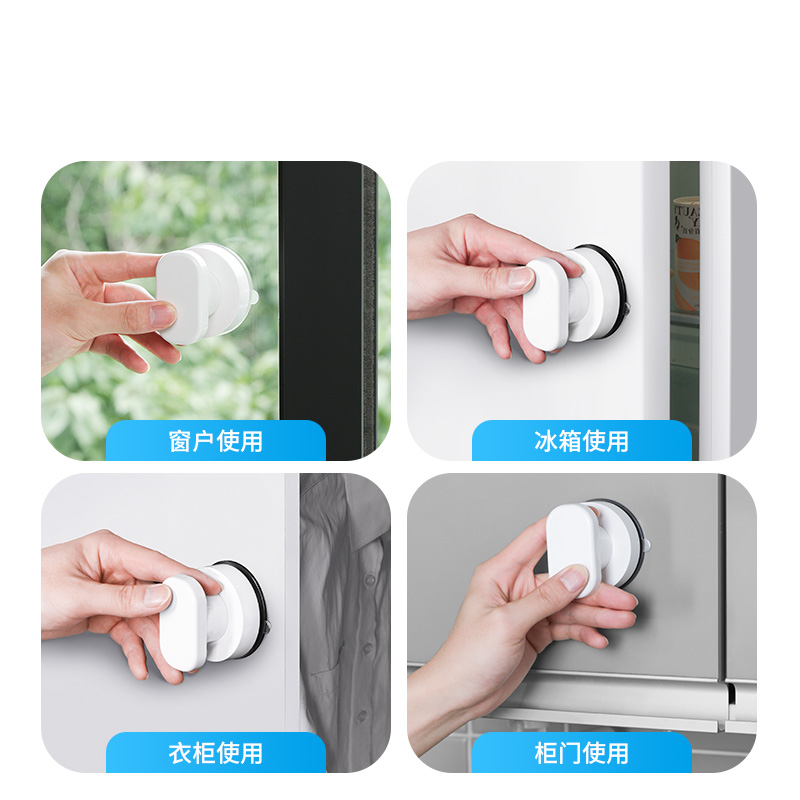 窗户使用

冰箱使用

衣柜使用

柜门使用