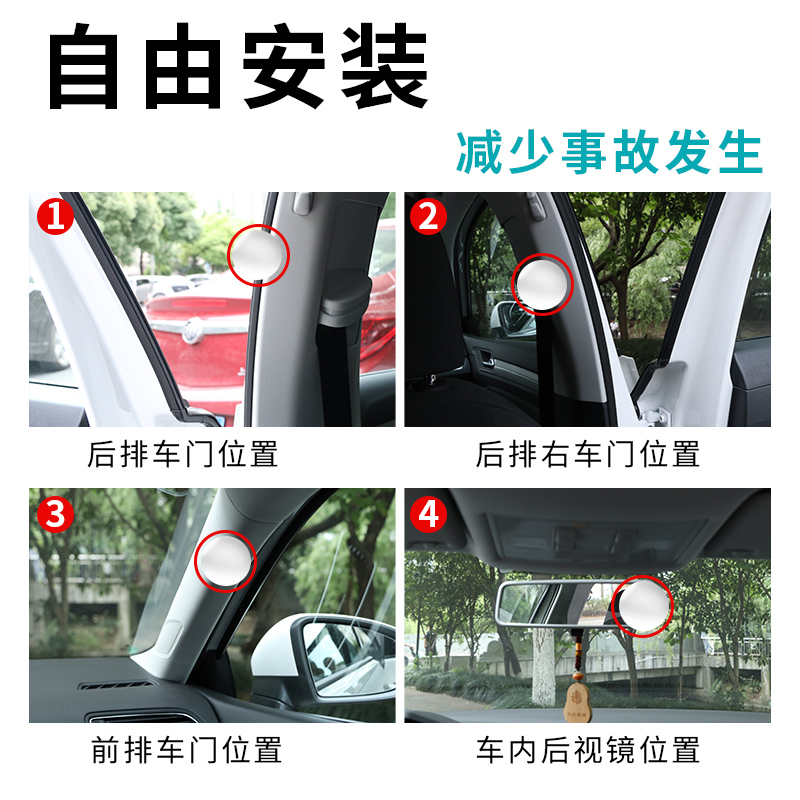 自由安装

减少事故发生

1

后排车门位置

2

后排右车门位置

3

前排车门位置

4

车内后视镜位置