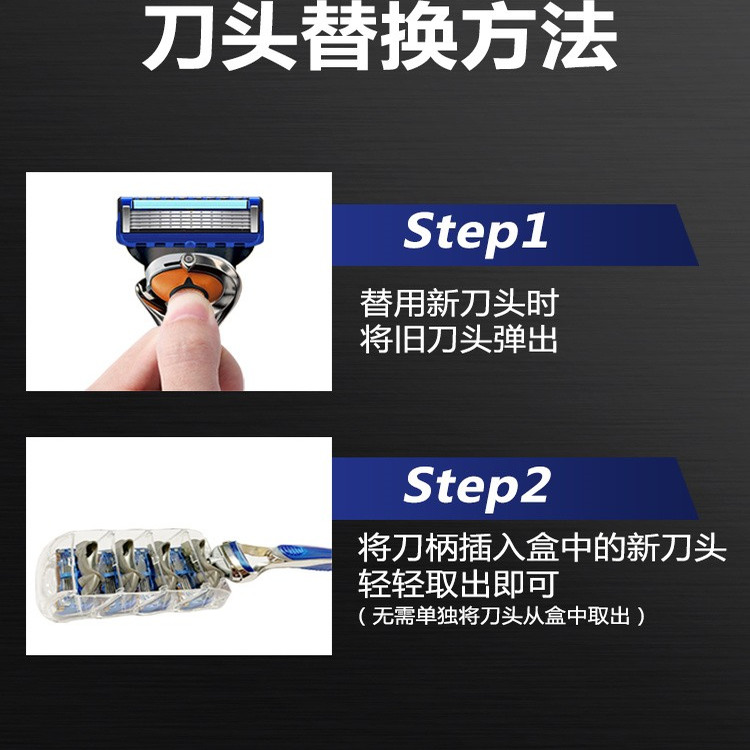 刀头替换方法

Step1

替用新刀头时
将旧刀头弹出

Step2

将刀柄插入盒中的新刀头
轻轻取出即可
（无需单独将刀头从盒中取出）