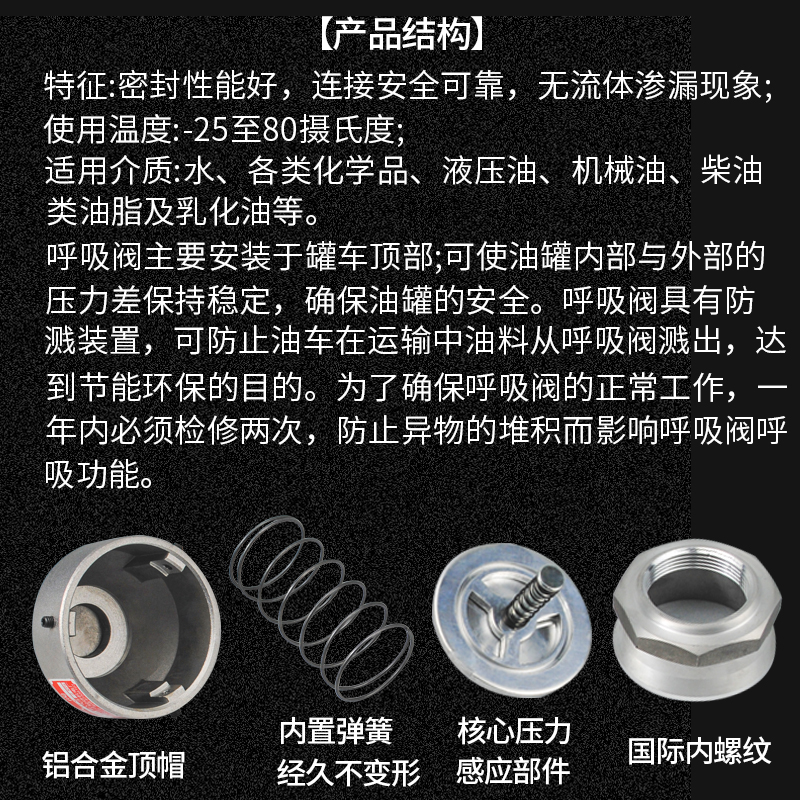 【产品结构】

特征:密封性能好，连接安全可靠，无流体渗漏现象;
使用温度:-25至80摄氏度;
适用介质:水、各类化学品、液压油、机械油、柴油类油脂及乳化油等。

呼吸阀主要安装于罐车顶部;可使油罐内部与外部的压力差保持稳定，确保油罐的安全。呼吸阀具有防溅装置，可防止油车在运输中油料从呼吸阀溅出，达到节能环保的目的。为了确保呼吸阀的正常工作，一年内必须检修两次，防止异物的堆积而影响呼吸阀呼吸功能。

铝合金顶帽

内置弹簧
经久不变形

核心压力
感应部件

国际内螺纹