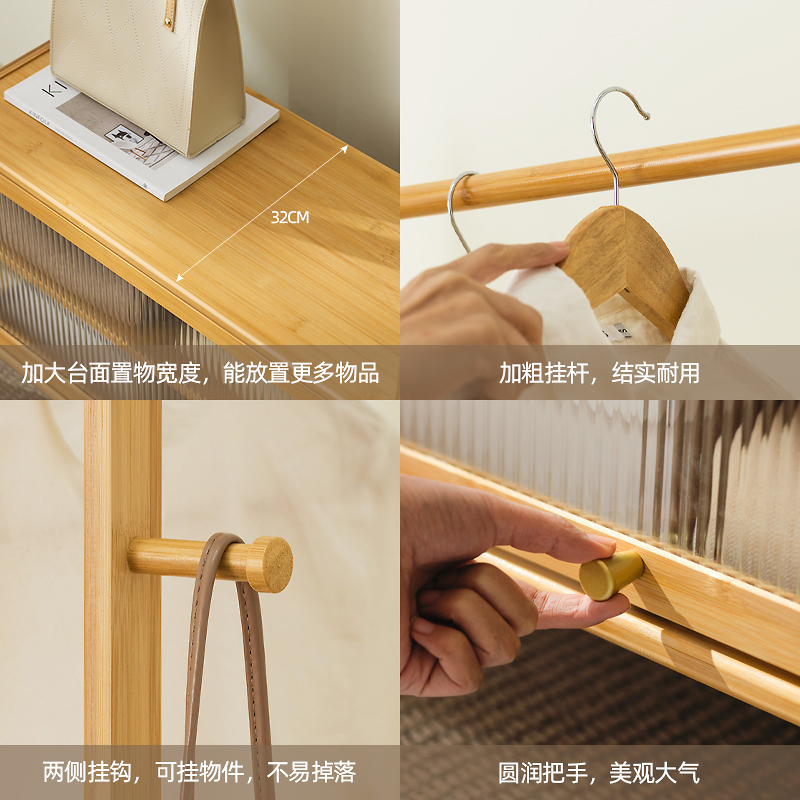 KI

32CM

加大台面置物宽度，能放置更多物品

加粗挂杆，结实耐用

两侧挂钩，可挂物件，不易掉落

圆润把手，美观大气