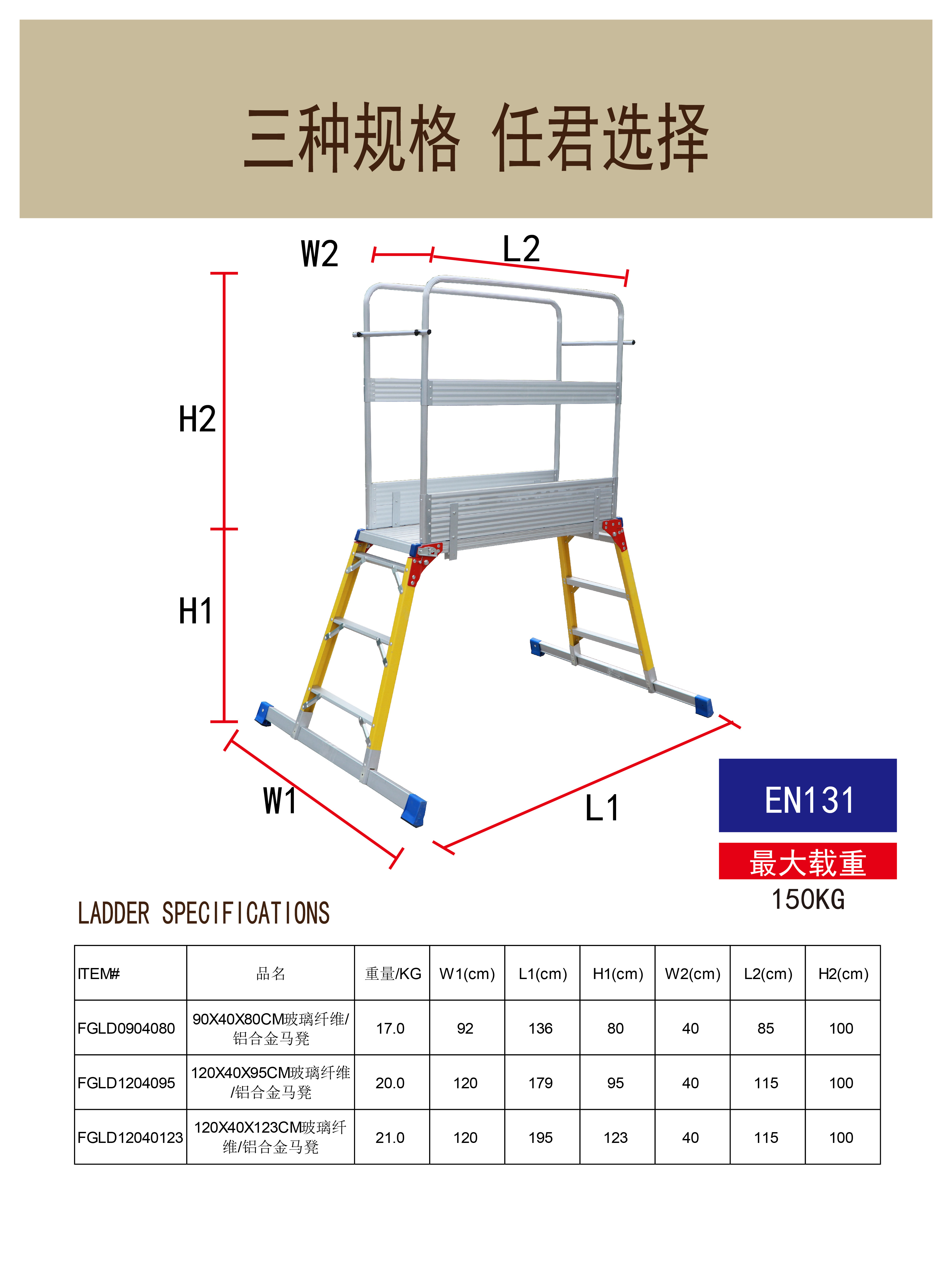 三种规格 任君选择

W2 L2

H2

H1

W1 L1

EN131

最大载重
150KG

LADDER SPECIFICATIONS

| ITEM# | 品名 | 重量/KG | W1(cm) | L1(cm) | H1(cm) | W2(cm) | L2(cm) | H2(cm) |
|---|---|---|---|---|---|---|---|---|
| FGLD0904080 | 90X40X80CM玻璃纤维/铝合金马凳 | 17.0 | 92 | 136 | 80 | 40 | 85 | 100 |
| FGLD1204095 | 120X40X95CM玻璃纤维/铝合金马凳 | 20.0 | 120 | 179 | 95 | 40 | 115 | 100 |
| FGLD12040123 | 120X40X123CM玻璃纤维/铝合金马凳 | 21.0 | 120 | 195 | 123 | 40 | 115 | 100 |