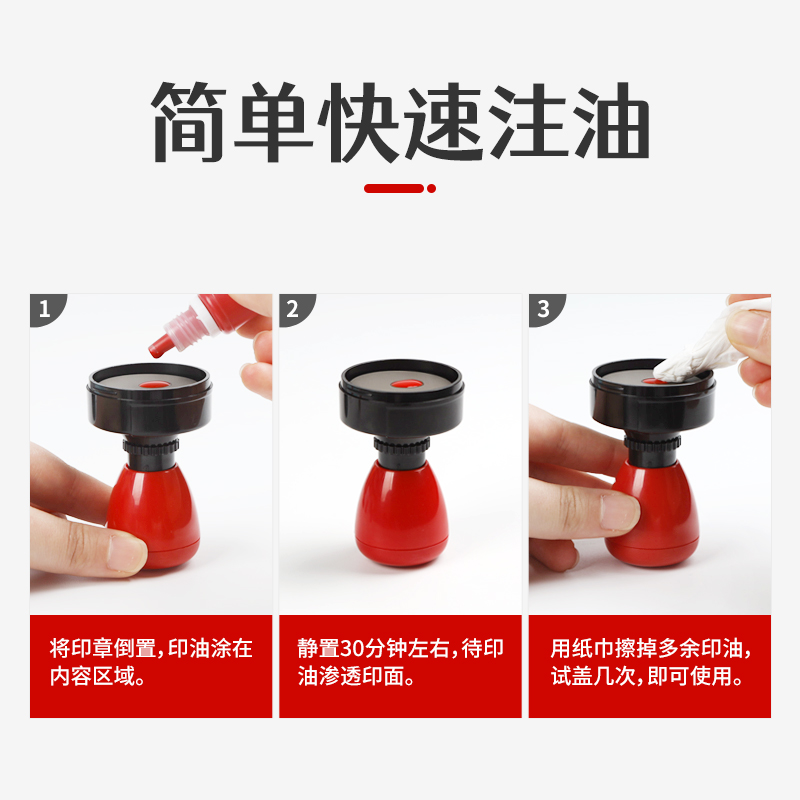 简单快速注油

1

将印章倒置，印油涂在内容区域。

2

静置30分钟左右，待印油渗透印面。

3

用纸巾擦掉多余印油，试盖几次，即可使用。