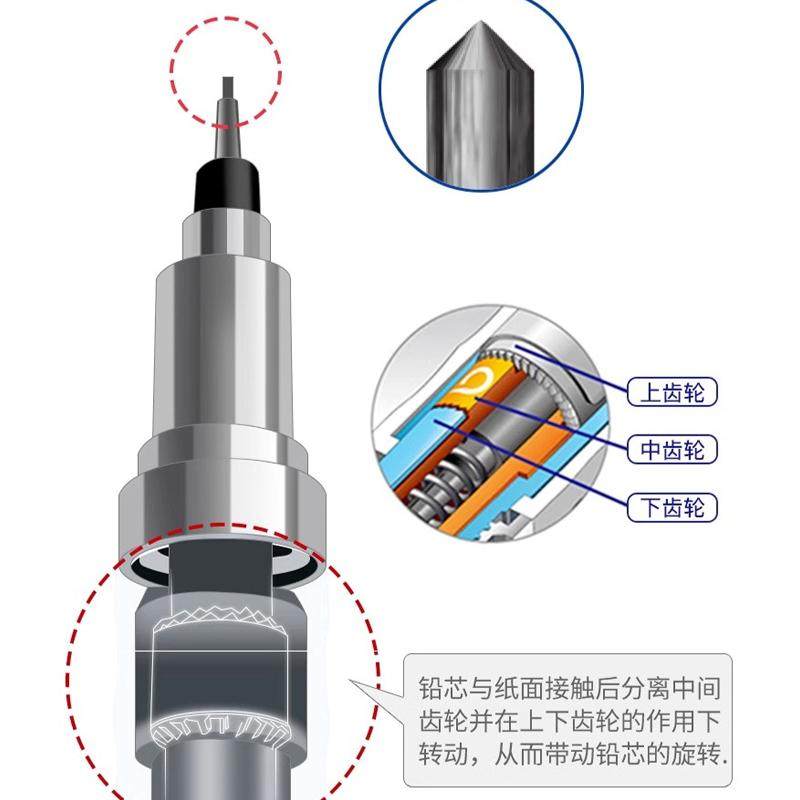 上齿轮

中齿轮

下齿轮

铅芯与纸面接触后分离中间齿轮并在上下齿轮的作用下转动，从而带动铅芯的旋转.