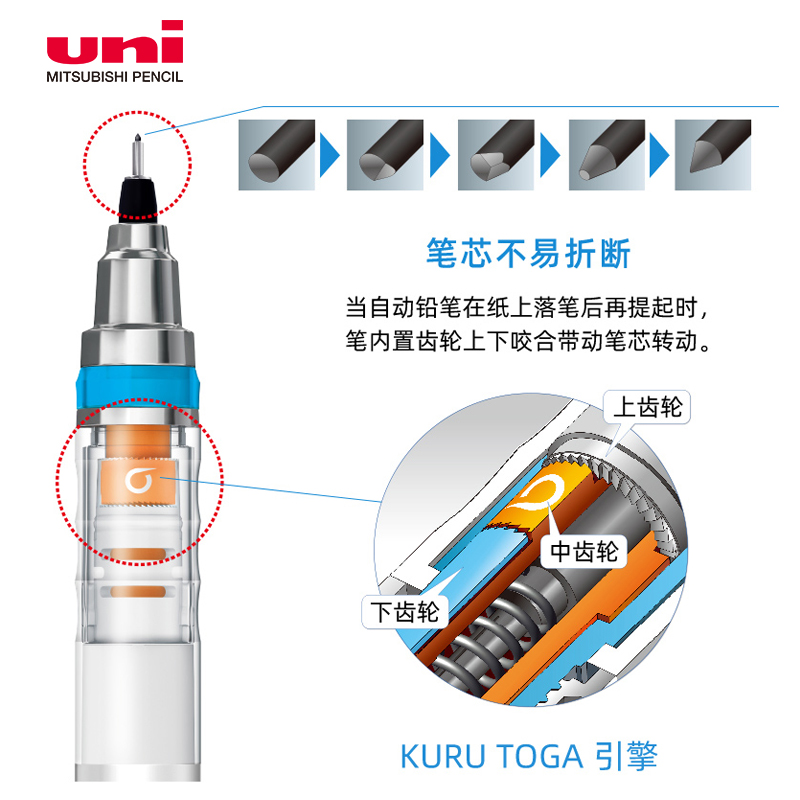 uni
MITSUBISHI PENCIL

笔芯不易折断

当自动铅笔在纸上落笔后再提起时，笔内置齿轮上下咬合带动笔芯转动。

上齿轮

中齿轮

下齿轮

KURU TOGA 引擎