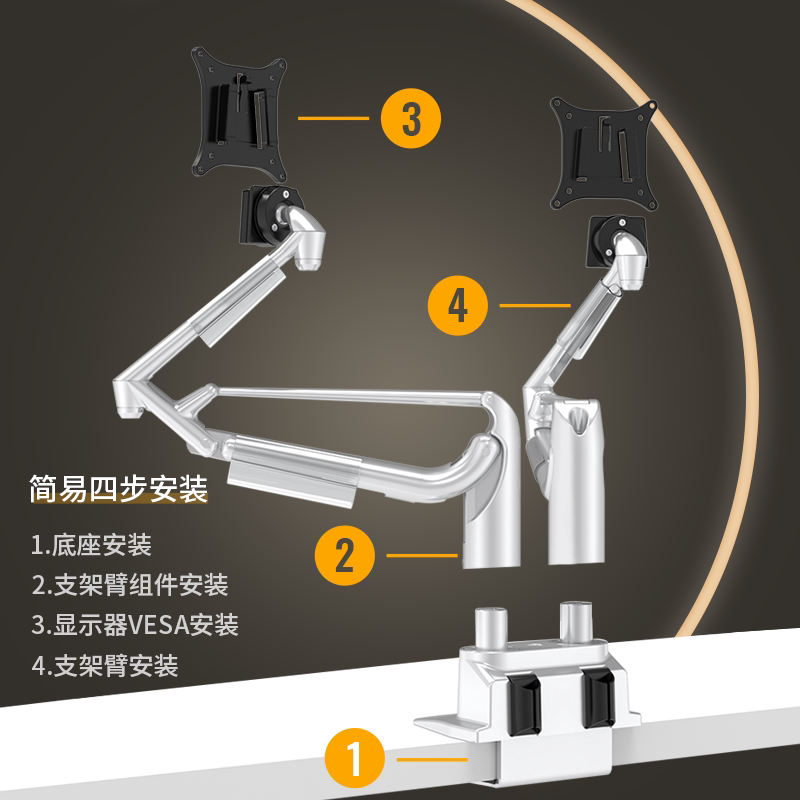 3

4

简易四步安装

1.底座安装

2.支架臂组件安装

3.显示器VESA安装

4.支架臂安装

2

1