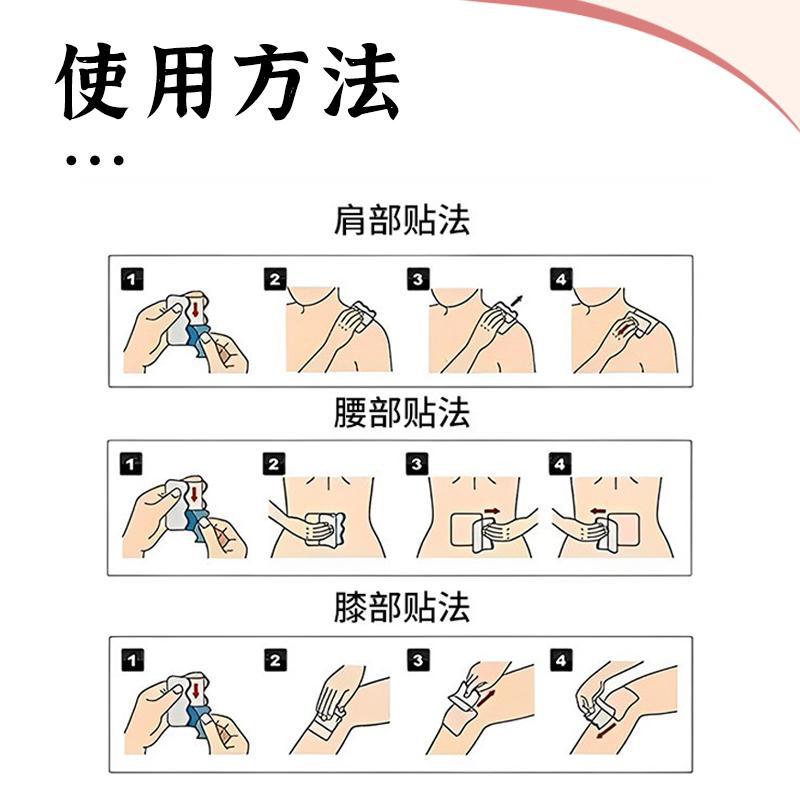 使用方法

...

肩部贴法

1 2 3 4

腰部贴法

1 2 3 4

膝部贴法

1 2 3 4