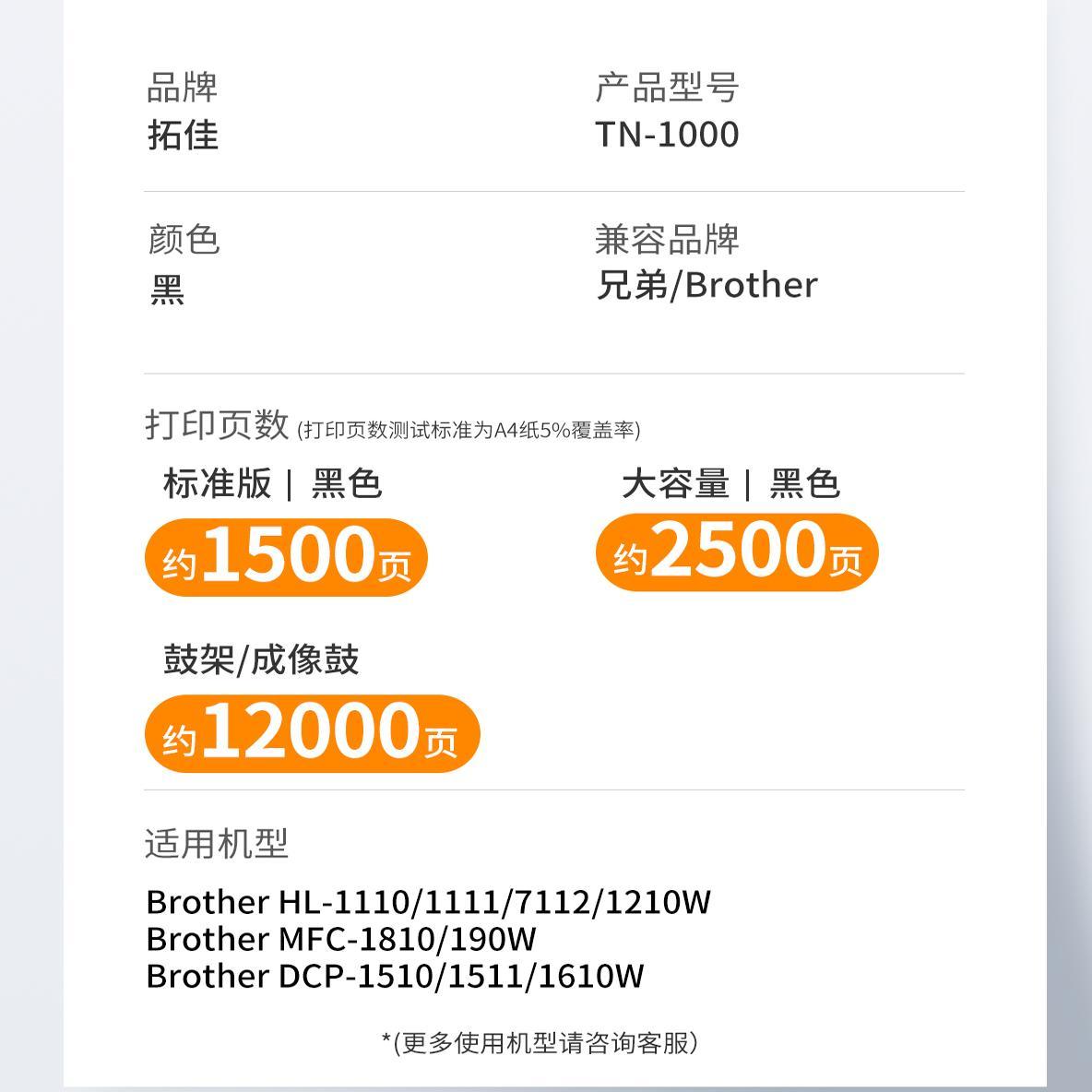 品牌
拓佳

产品型号
TN-1000

颜色
黑

兼容品牌
兄弟/Brother

打印页数 (打印页数测试标准为A4纸5%覆盖率)

标准版 | 黑色
约1500页

大容量 | 黑色
约2500页

鼓架/成像鼓
约12000页

适用机型

Brother HL-1110/1111/7112/1210W
Brother MFC-1810/190W
Brother DCP-1510/1511/1610W

*(更多使用机型请咨询客服)