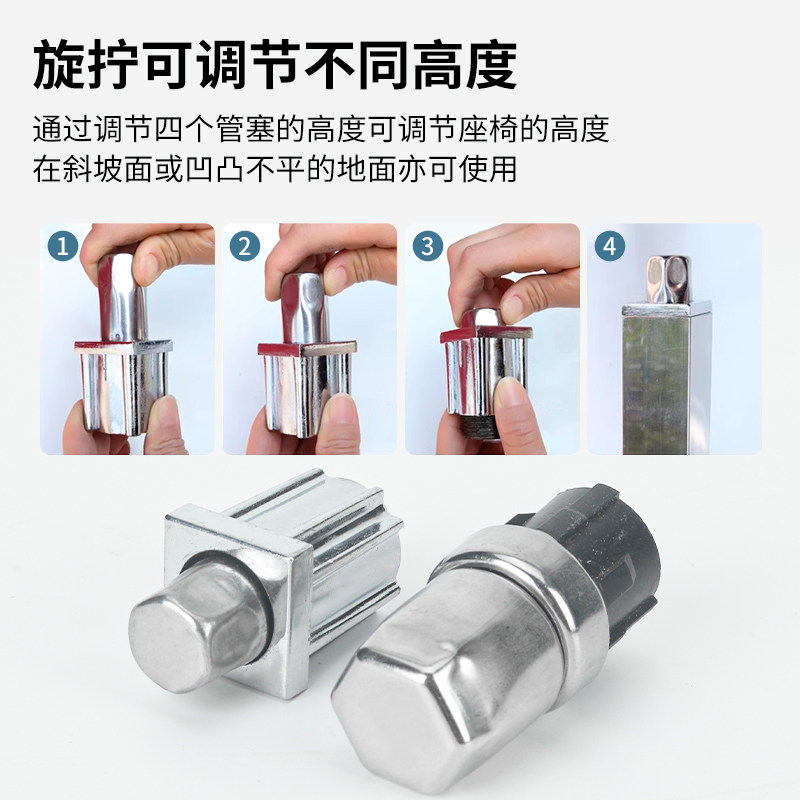 旋拧可调节不同高度

通过调节四个管塞的高度可调节座椅的高度
在斜坡面或凹凸不平的地面亦可使用

1

2

3

4