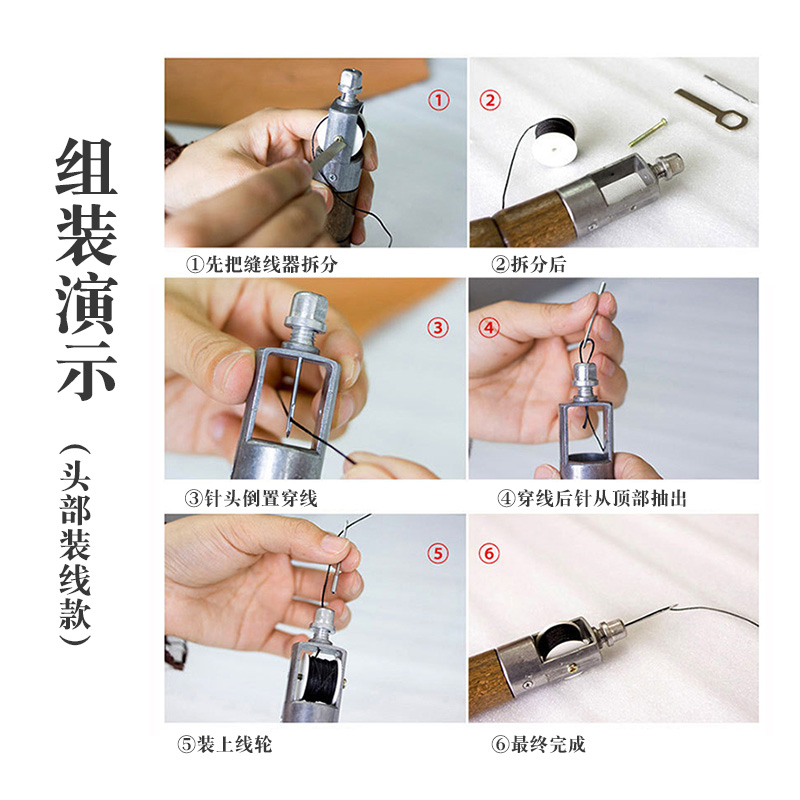 组装演示

（头部装线款）

①

②

①先把缝线器拆分

②拆分后

③

④

③针头倒置穿线

④穿线后针从顶部抽出

⑤

⑥

⑤装上线轮

⑥最终完成