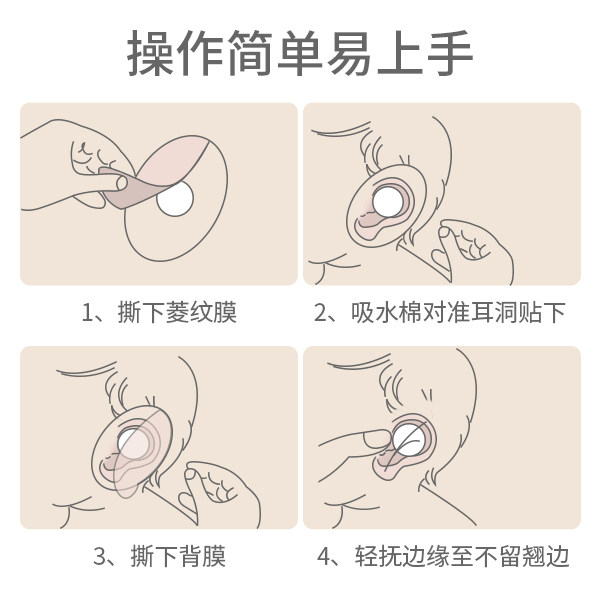 操作简单易上手

1、撕下菱纹膜

2、吸水棉对准耳洞贴下

3、撕下背膜

4、轻抚边缘至不留翘边