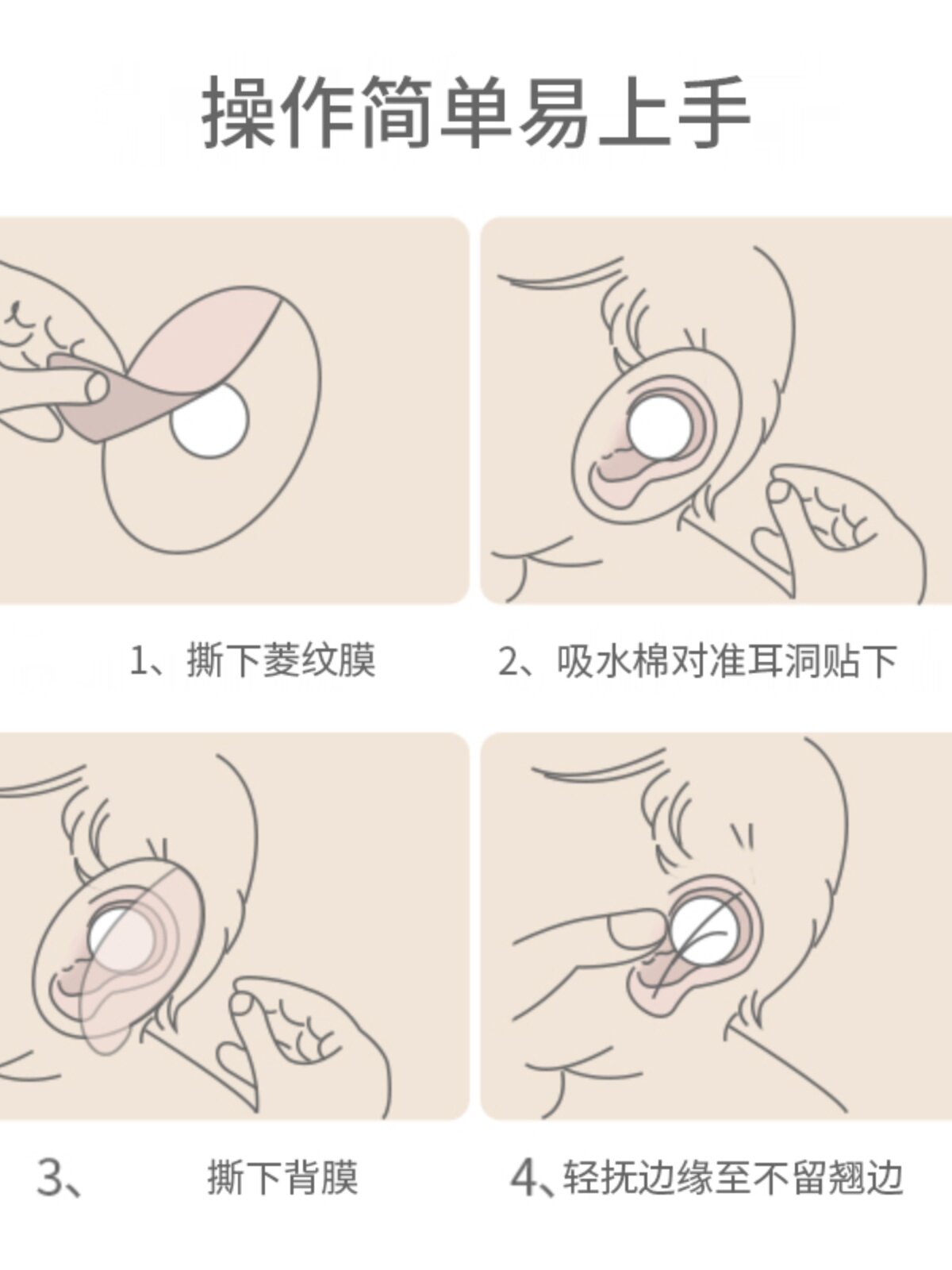 操作简单易上手

1、撕下菱纹膜

2、吸水棉对准耳洞贴下

3、 撕下背膜

4、轻抚边缘至不留翘边