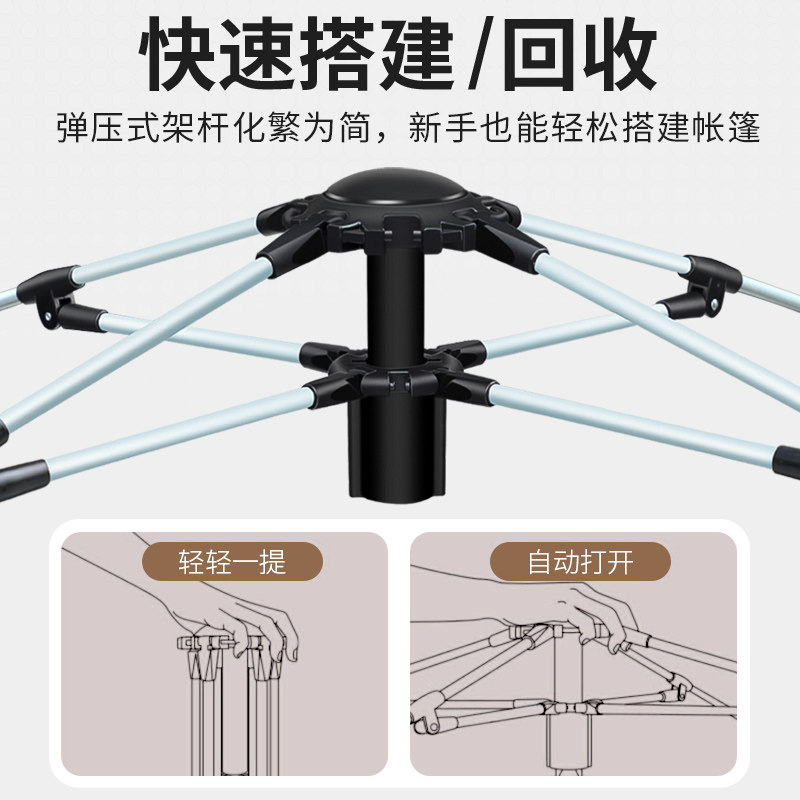 快速搭建/回收

弹压式架杆化繁为简，新手也能轻松搭建帐篷

轻轻一提

自动打开