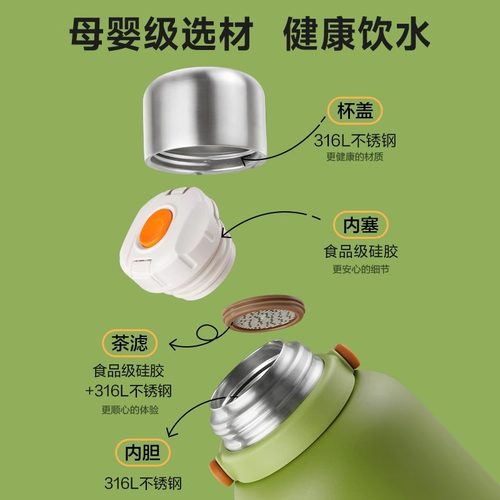 母婴级选材　健康饮水

杯盖
316L不锈钢
更健康的材质

内塞
食品级硅胶
更安心的细节

茶滤
食品级硅胶
+316L不锈钢
更顺心的体验

内胆
316L不锈钢