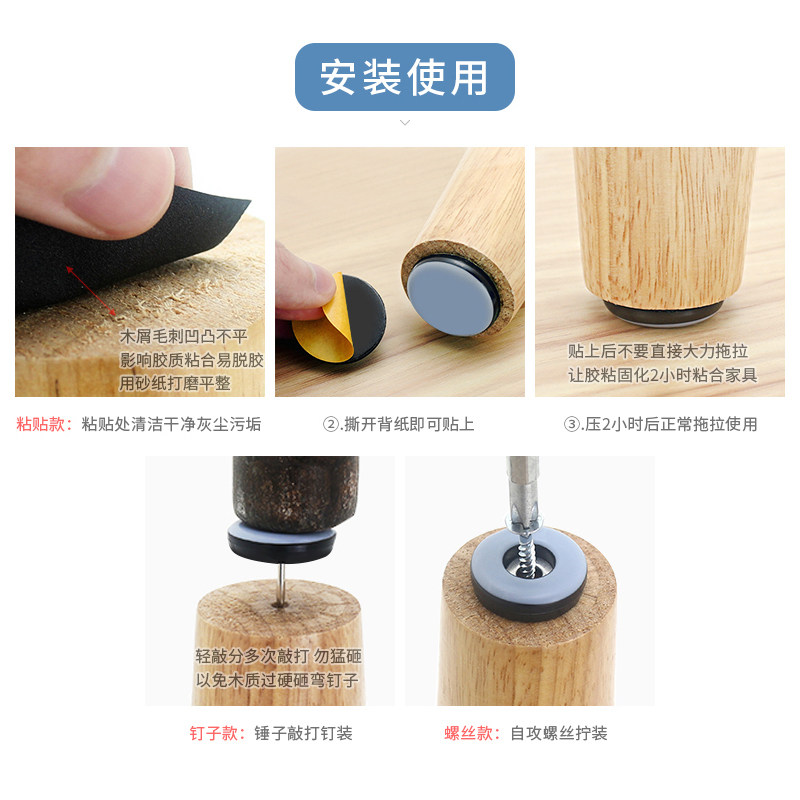 安装使用

木屑毛刺凹凸不平
影响胶质粘合易脱胶
用砂纸打磨平整

粘贴款：粘贴处清洁干净灰尘污垢

②.撕开背纸即可贴上

贴上后不要直接大力拖拉
让胶粘固化2小时粘合家具

③.压2小时后正常拖拉使用

轻敲分多次敲打 勿猛砸
以免木质过硬砸弯钉子

钉子款：锤子敲打钉装

螺丝款：自攻螺丝拧装