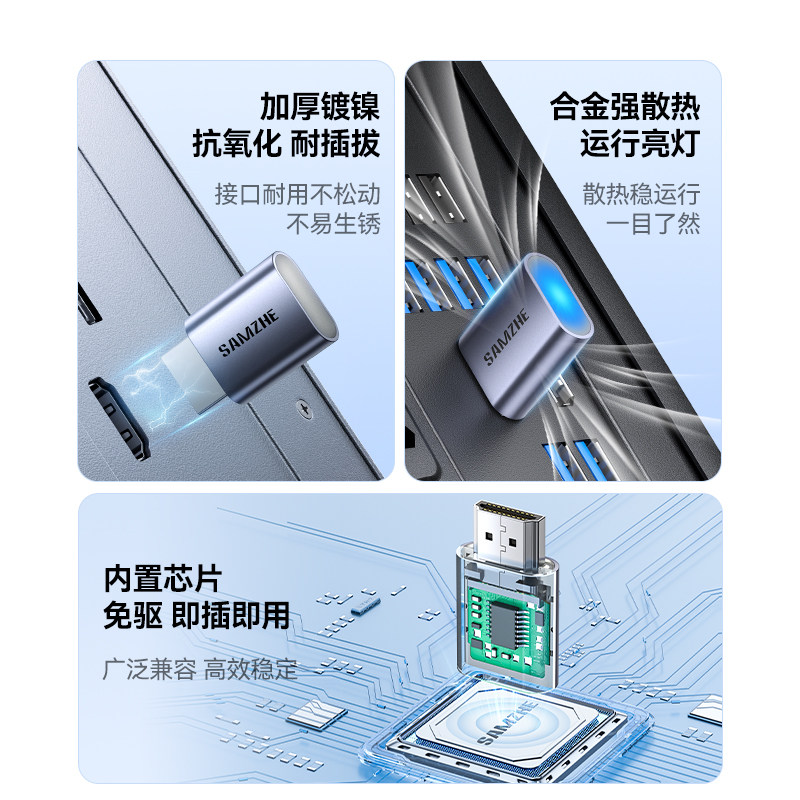 加厚镀镍
抗氧化 耐插拔

接口耐用不松动
不易生锈

SAMZHE

合金强散热
运行亮灯

散热稳运行
一目了然

SAMZHE

内置芯片
免驱 即插即用

广泛兼容 高效稳定

SAMZHE