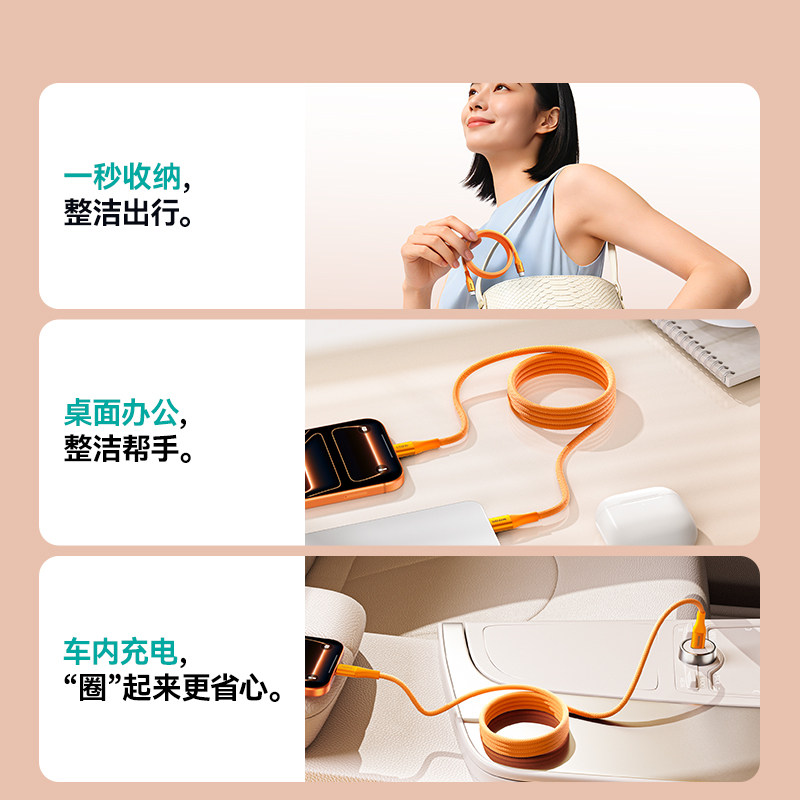 一秒收纳,
整洁出行。

桌面办公,
整洁帮手。

车内充电,
“圈”起来更省心。