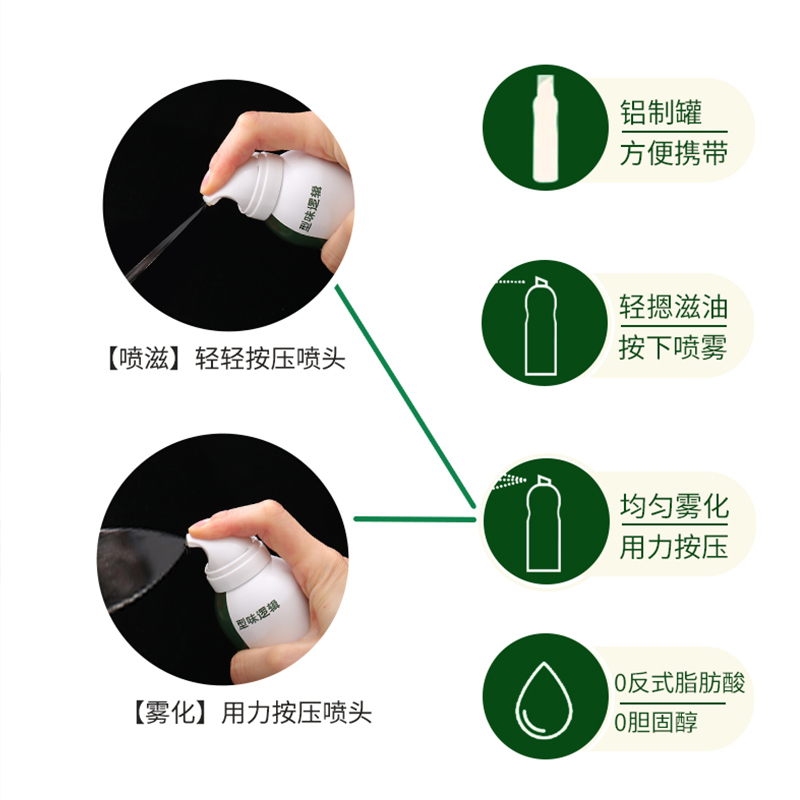 型味逻辑

【喷滋】轻轻按压喷头

型味逻辑

【雾化】用力按压喷头

铝制罐
方便携带

轻摁滋油
按下喷雾

均匀雾化
用力按压

0反式脂肪酸
0胆固醇