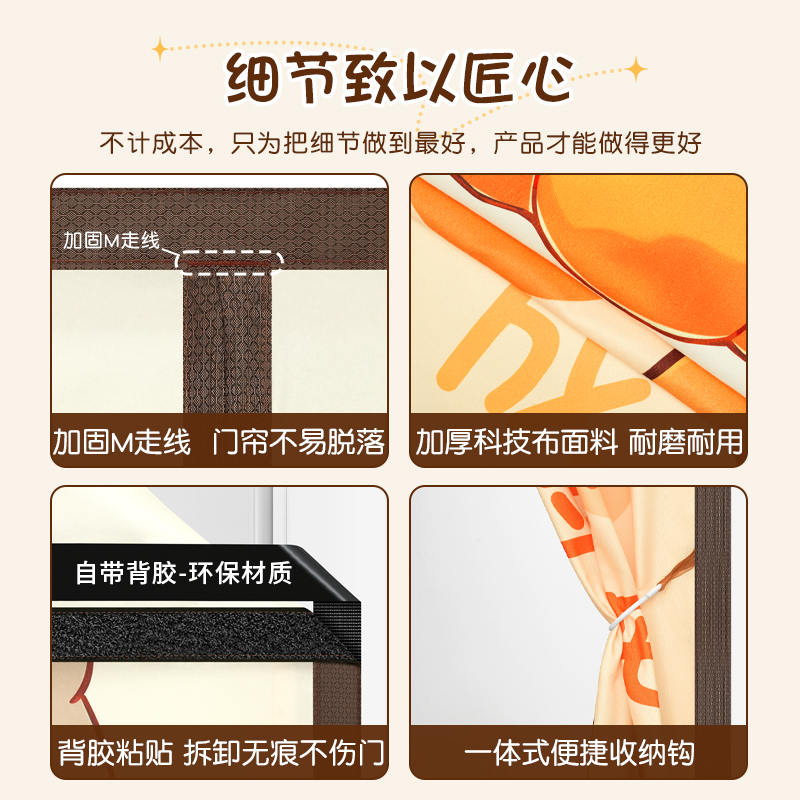 细节致以匠心

不计成本，只为把细节做到最好，产品才能做得更好

加固M走线

加固M走线 门帘不易脱落

加厚科技布面料 耐磨耐用

自带背胶-环保材质

背胶粘贴 拆卸无痕不伤门

一体式便捷收纳钩