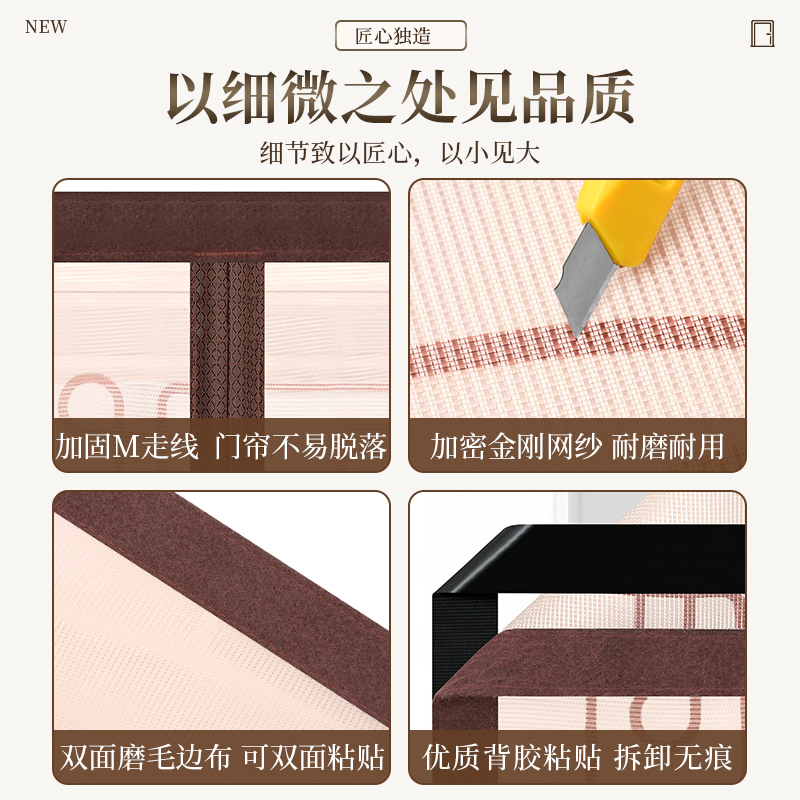 NEW

匠心独造

以细微之处见品质

细节致以匠心，以小见大

加固M走线 门帘不易脱落

加密金刚网纱 耐磨耐用

双面磨毛边布 可双面粘贴

优质背胶粘贴 拆卸无痕