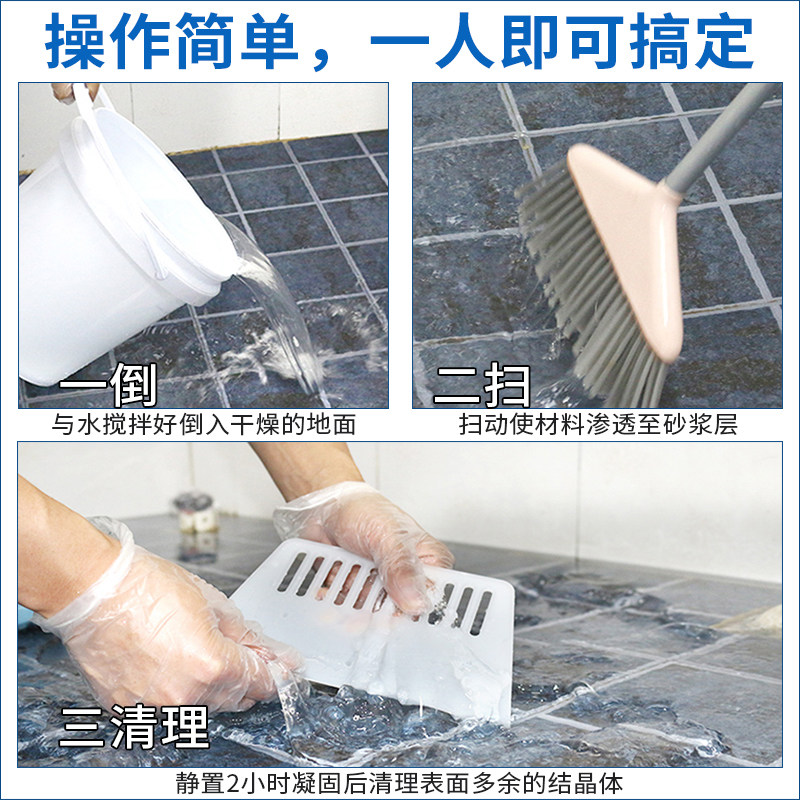 操作简单，一人即可搞定

一倒
与水搅拌好倒入干燥的地面

二扫
扫动使材料渗透至砂浆层

三清理
静置2小时凝固后清理表面多余的结晶体