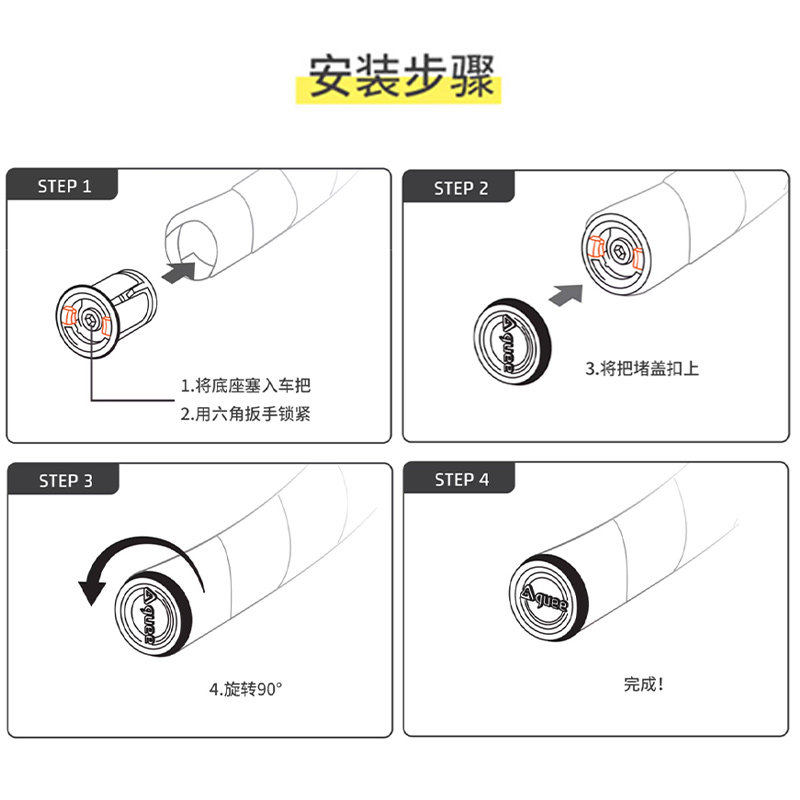 安装步骤

STEP 1

1.将底座塞入车把
2.用六角扳手锁紧

STEP 2

Aguee

3.将把堵盖扣上

STEP 3

Aguee

4.旋转90°

STEP 4

Aguee

完成!