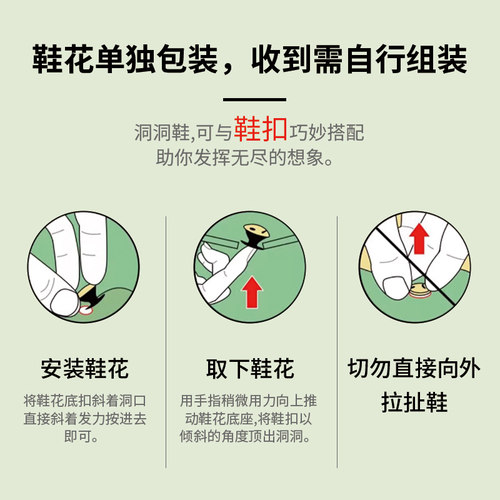 鞋花单独包装，收到需自行组装

洞洞鞋,可与鞋扣巧妙搭配
助你发挥无尽的想象。

安装鞋花

将鞋花底扣斜着洞口直接斜着发力按进去即可。

取下鞋花

用手指稍微用力向上推动鞋花底座,将鞋扣以倾斜的角度顶出洞洞。

切勿直接向外拉扯鞋