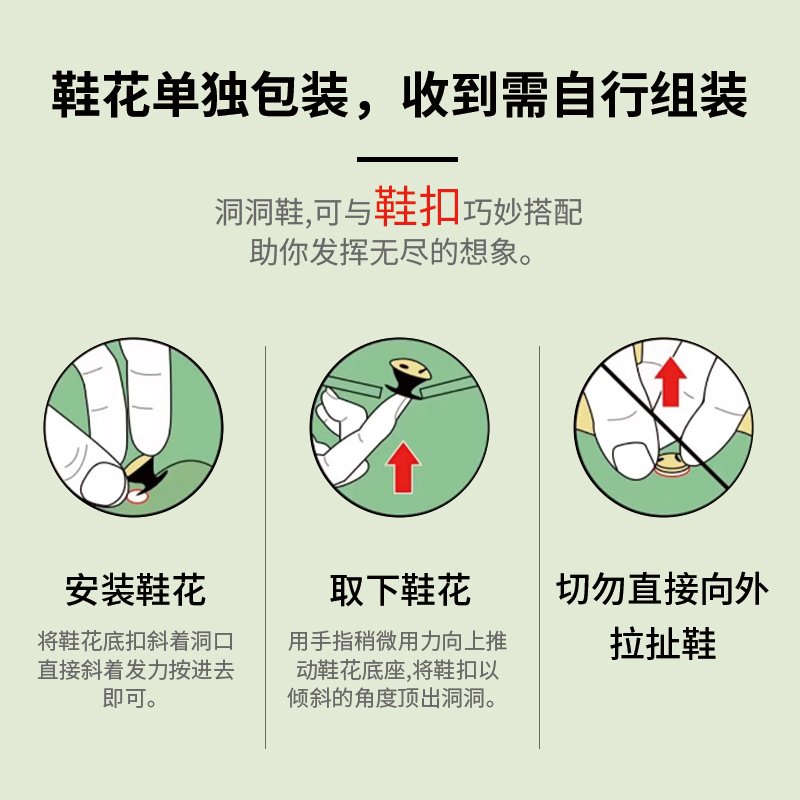 鞋花单独包装，收到需自行组装

洞洞鞋,可与鞋扣巧妙搭配
助你发挥无尽的想象。

安装鞋花

将鞋花底扣斜着洞口直接斜着发力按进去即可。

取下鞋花

用手指稍微用力向上推动鞋花底座,将鞋扣以倾斜的角度顶出洞洞。

切勿直接向外拉扯鞋