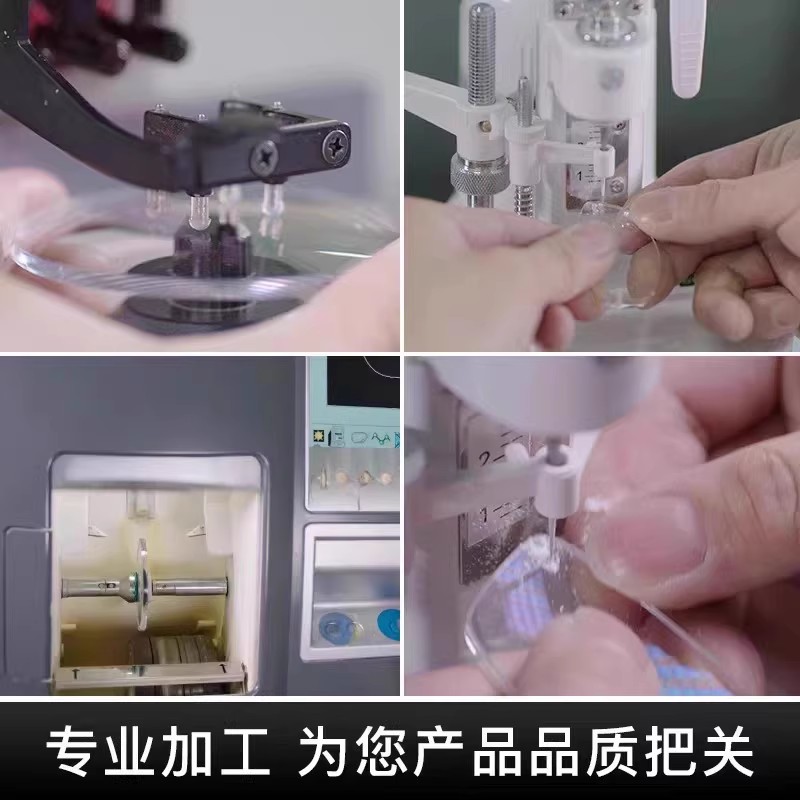 专业加工 为您产品品质把关