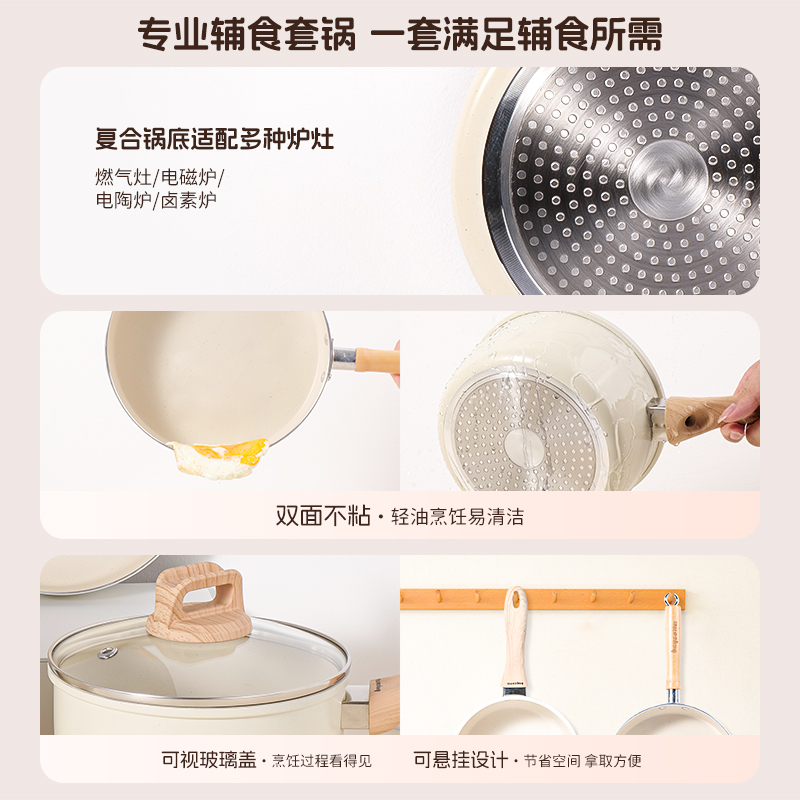 专业辅食套锅 一套满足辅食所需

复合锅底适配多种炉灶

燃气灶/电磁炉/
电陶炉/卤素炉

双面不粘 · 轻油烹饪易清洁

可视玻璃盖 · 烹饪过程看得见

可悬挂设计 · 节省空间 拿取方便