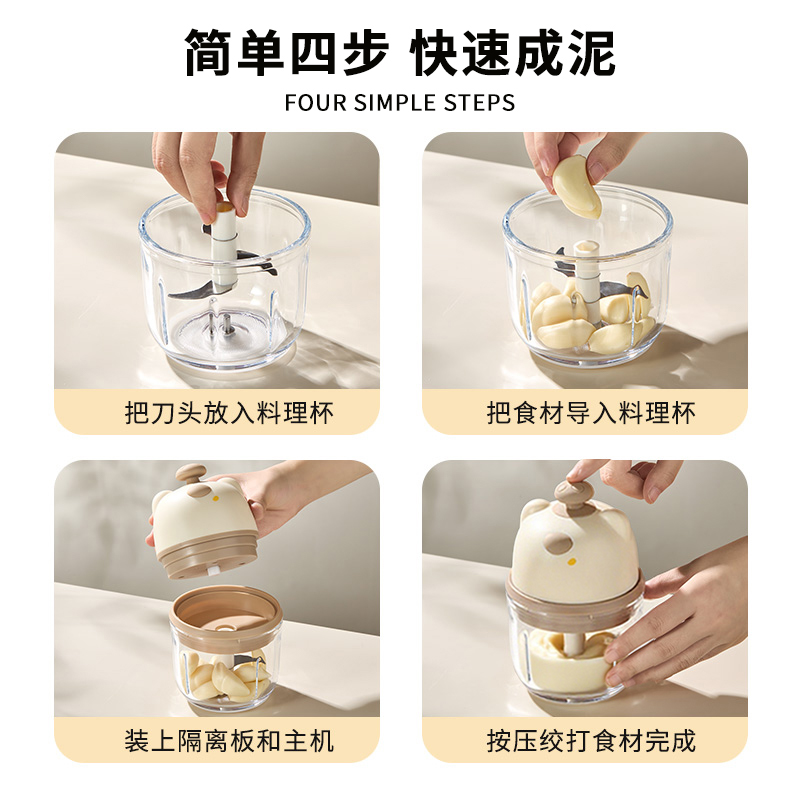 简单四步 快速成泥

FOUR SIMPLE STEPS

把刀头放入料理杯

把食材导入料理杯

装上隔离板和主机

按压绞打食材完成