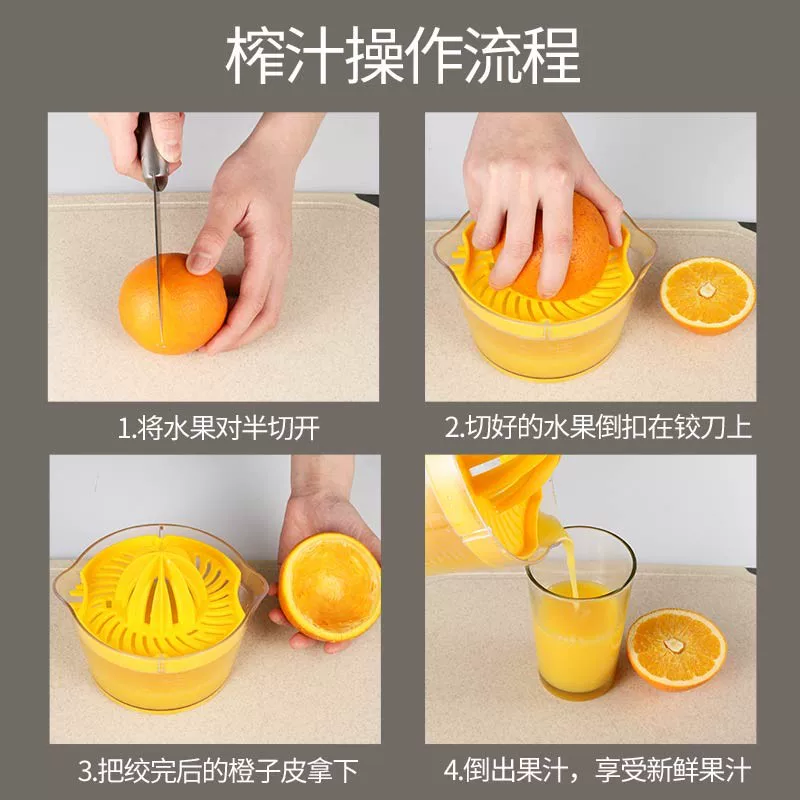 榨汁操作流程

1.将水果对半切开

2.切好的水果倒扣在铰刀上

3.把绞完后的橙子皮拿下

4.倒出果汁，享受新鲜果汁