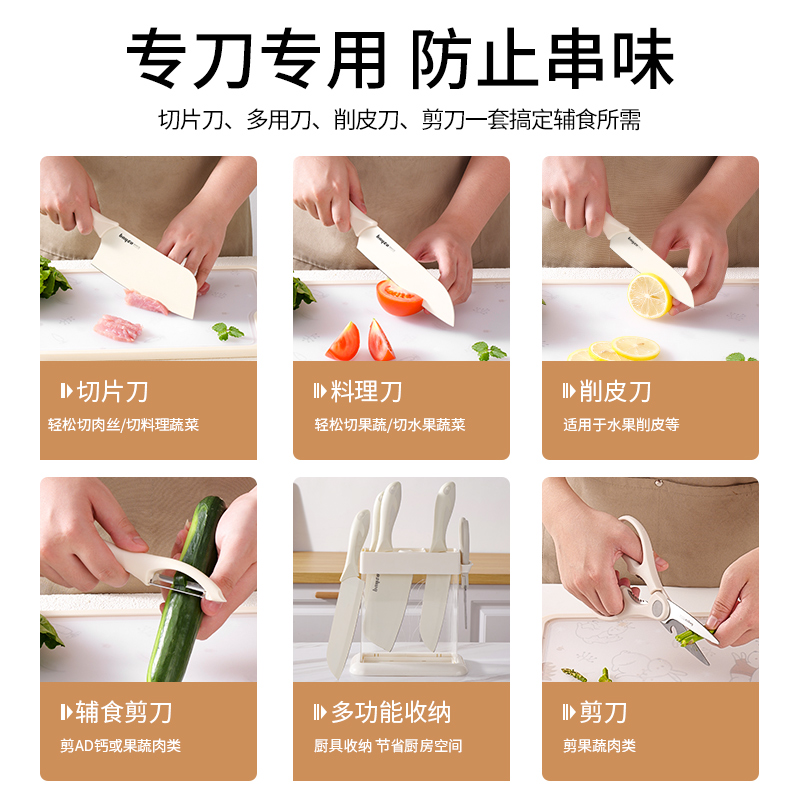 专刀专用 防止串味

切片刀、多用刀、削皮刀、剪刀一套搞定辅食所需

切片刀
轻松切肉丝/切料理蔬菜

料理刀
轻松切果蔬/切水果蔬菜

削皮刀
适用于水果削皮等

辅食剪刀
剪AD钙或果蔬肉类

多功能收纳
厨具收纳 节省厨房空间

剪刀
剪果蔬肉类