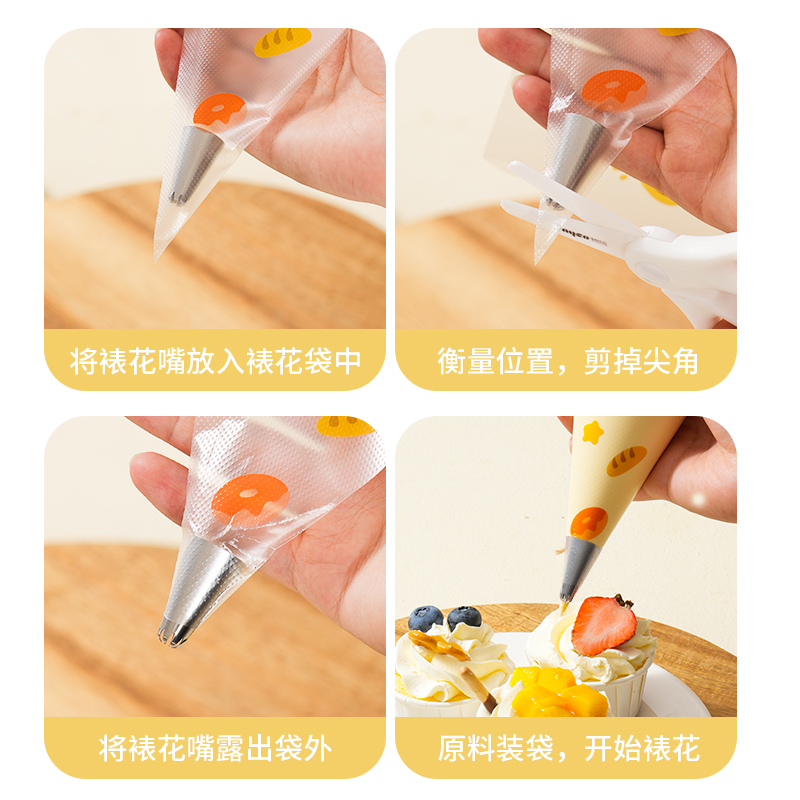 将裱花嘴放入裱花袋中

衡量位置，剪掉尖角

将裱花嘴露出袋外

原料装袋，开始裱花