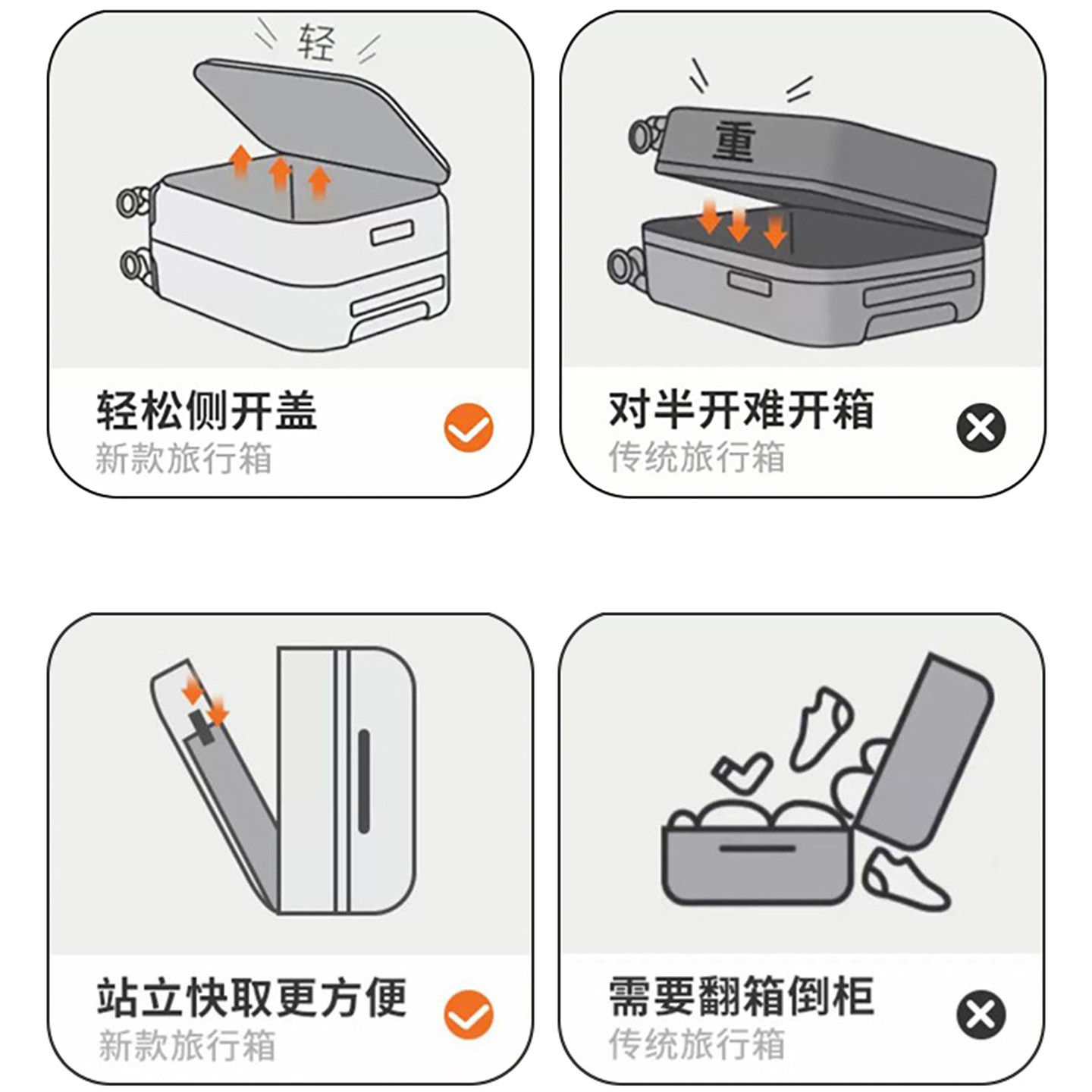 轻

轻松侧开盖
新款旅行箱

重

对半开难开箱
传统旅行箱

站立快取更方便
新款旅行箱

需要翻箱倒柜
传统旅行箱