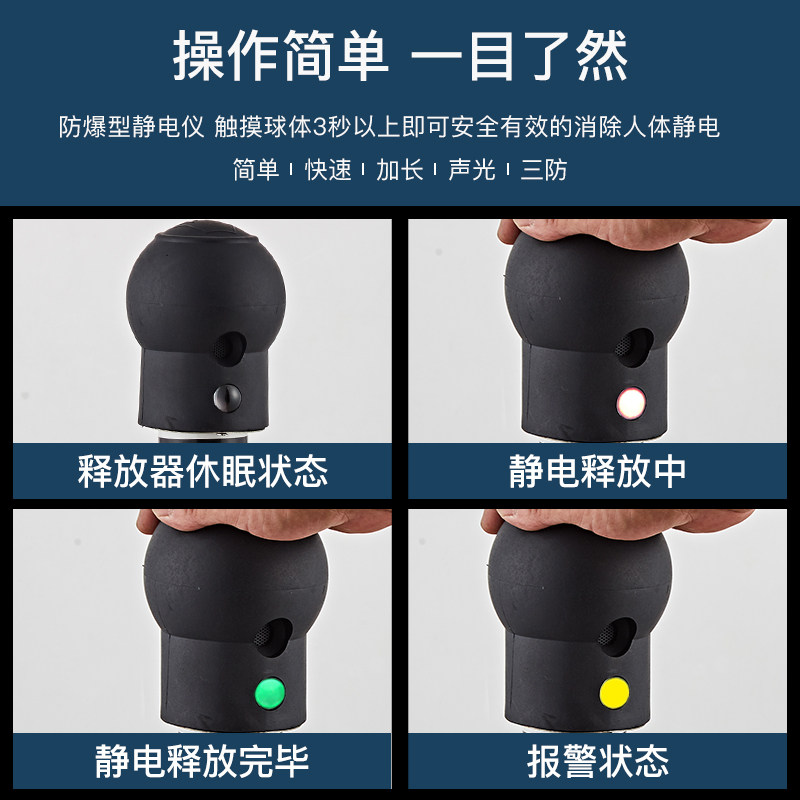 操作简单 一目了然

防爆型静电仪 触摸球体3秒以上即可安全有效的消除人体静电

简单 | 快速 | 加长 | 声光 | 三防

释放器休眠状态

静电释放中

静电释放完毕

报警状态