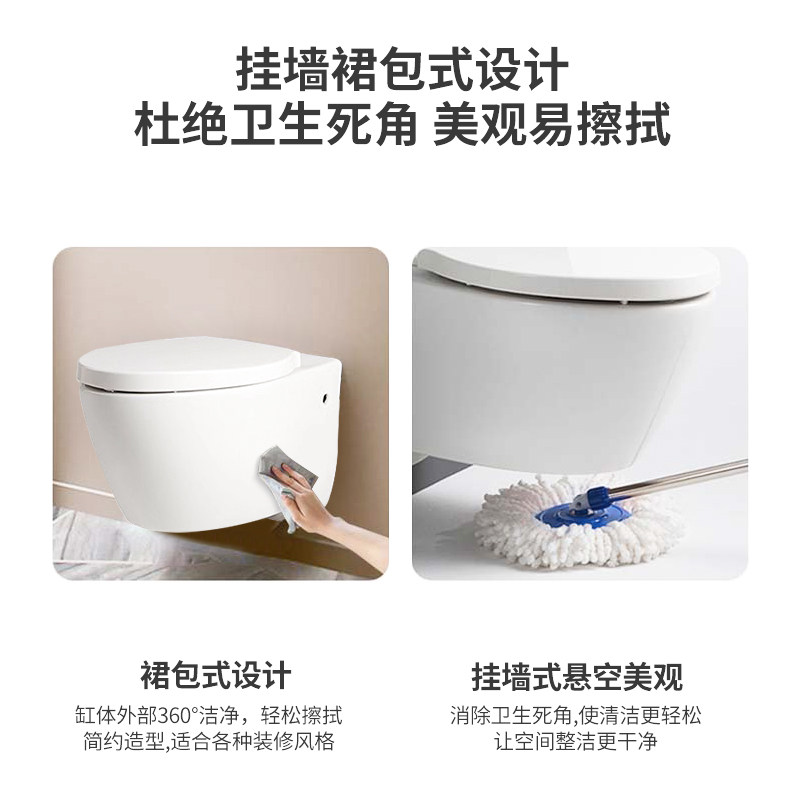 挂墙裙包式设计
杜绝卫生死角 美观易擦拭

裙包式设计
缸体外部360°洁净，轻松擦拭
简约造型,适合各种装修风格

挂墙式悬空美观
消除卫生死角,使清洁更轻松
让空间整洁更干净