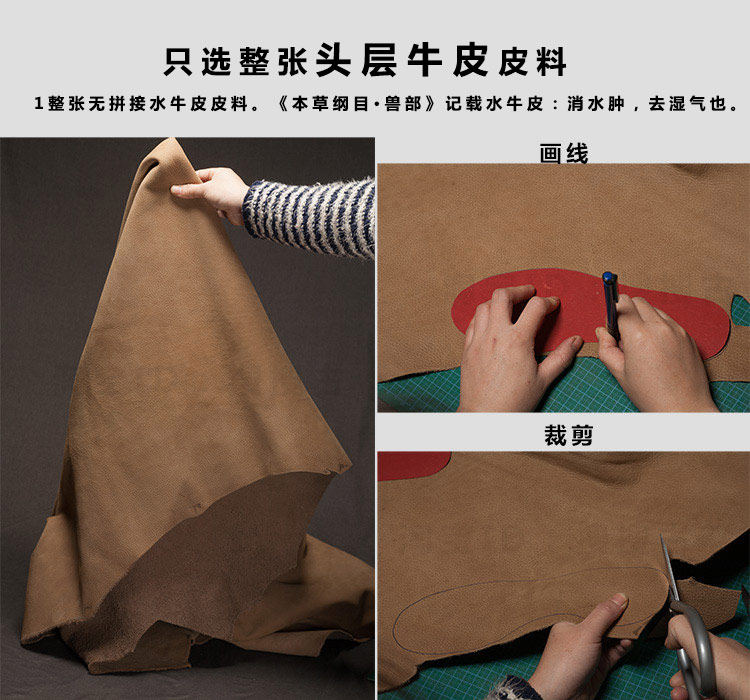 只选整张头层牛皮皮料

1整张无拼接水牛皮皮料。《本草纲目·兽部》记载水牛皮：消水肿，去湿气也。

画线

裁剪