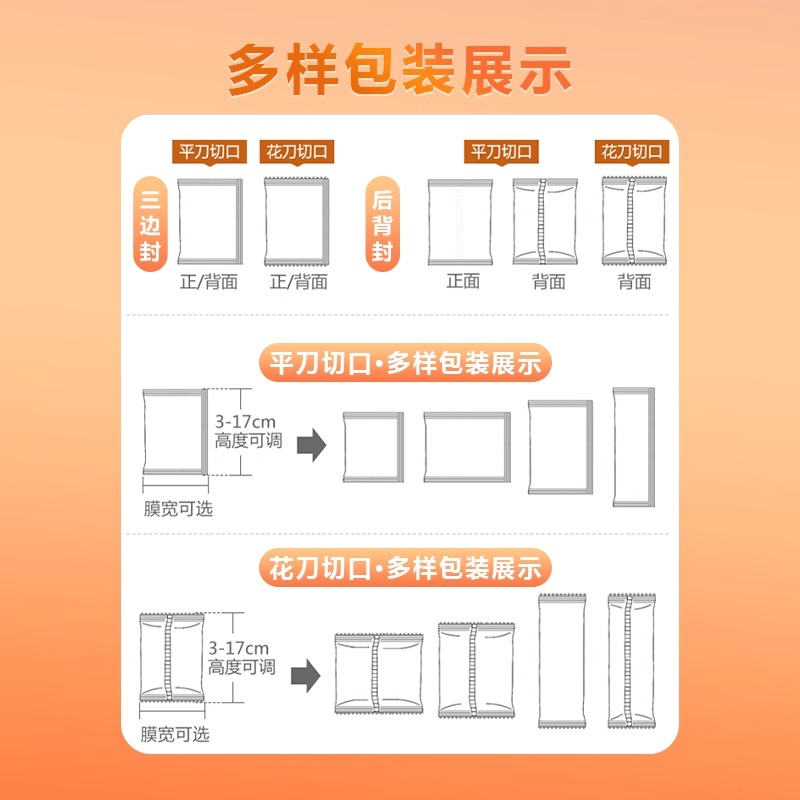 多样包装展示

平刀切口 花刀切口

三边封

正/背面 正/背面

平刀切口 花刀切口

后背封

正面 背面 背面

平刀切口·多样包装展示

3-17cm 高度可调

膜宽可选

花刀切口·多样包装展示

3-17cm 高度可调

膜宽可选