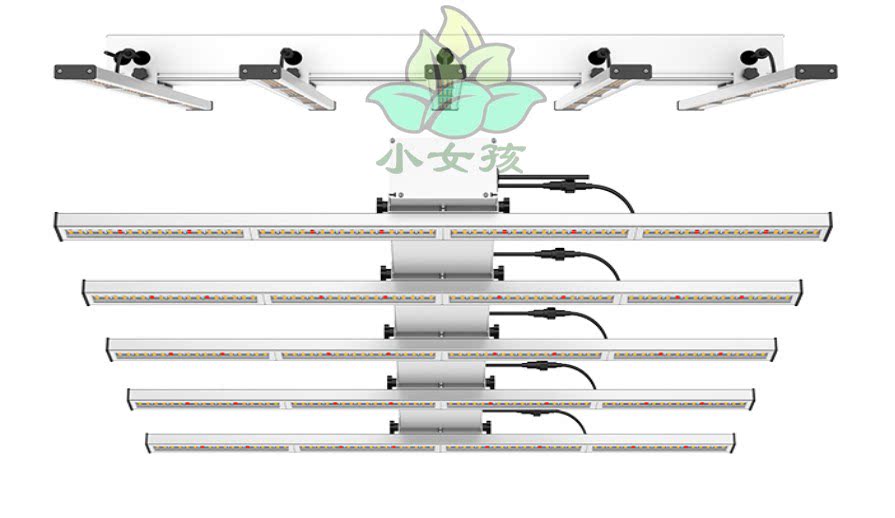 小女孩