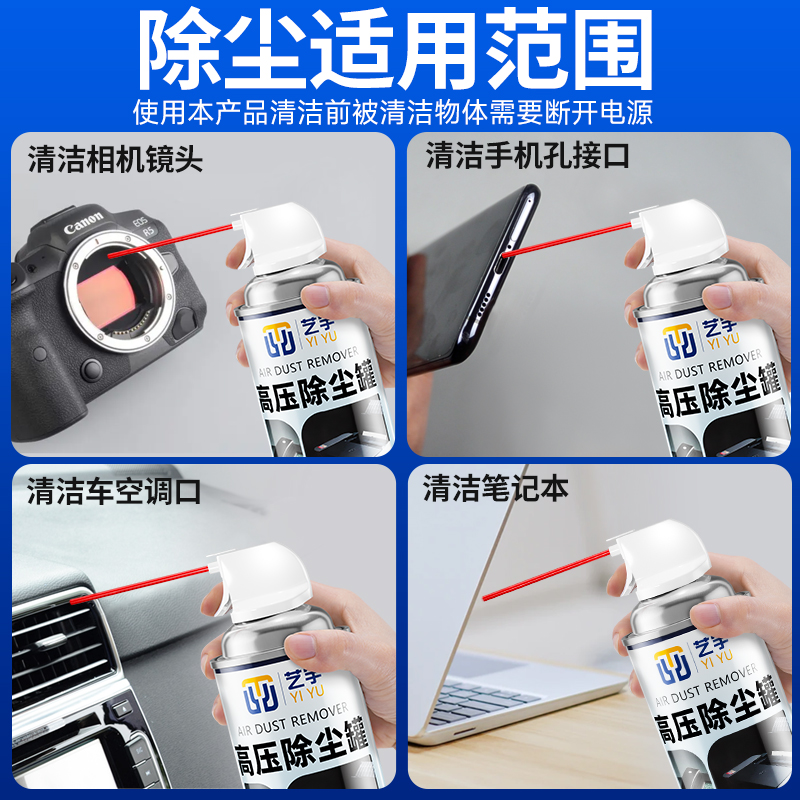 除尘适用范围

使用本产品清洁前被清洁物体需要断开电源

清洁相机镜头

Canon EOS R5

艺宇 YI YU

AIR DUST REMOVER

高压除尘罐

清洁手机孔接口

艺宇 YI YU

AIR DUST REMOVER

高压除尘罐

清洁车空调口

艺宇 YI YU

AIR DUST REMOVER

高压除尘罐

清洁笔记本

艺宇 YI YU

AIR DUST REMOVER

高压除尘罐